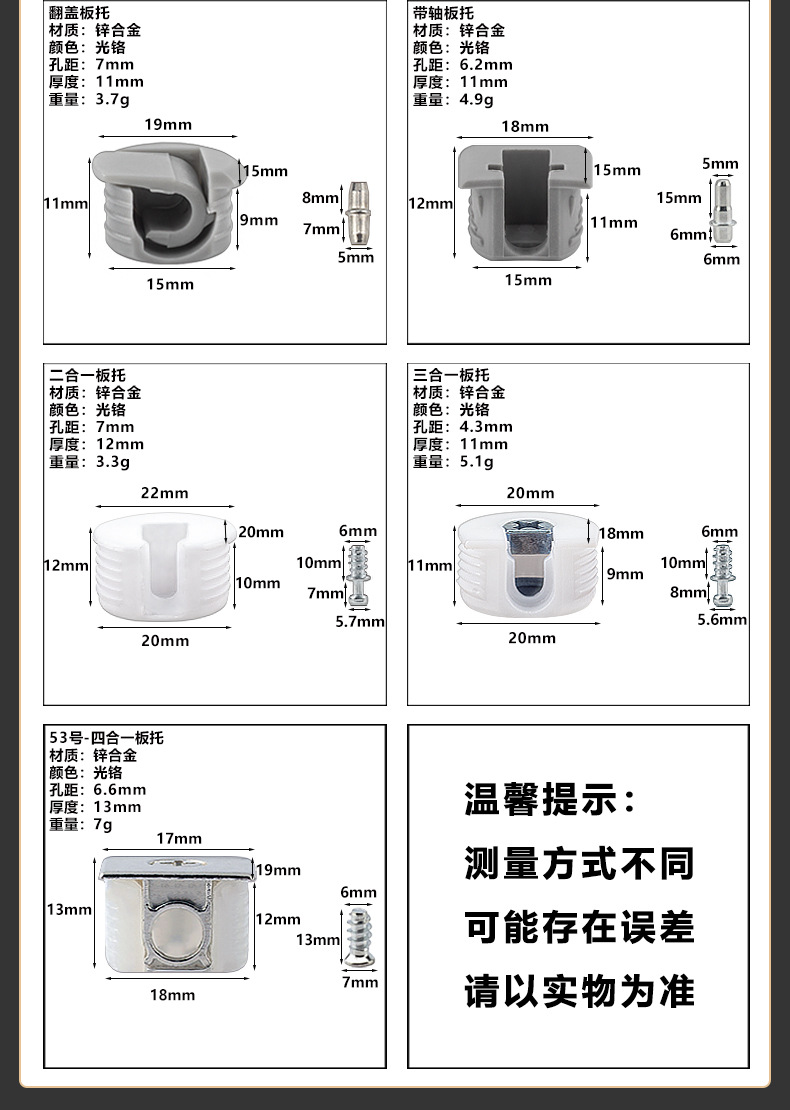 翻盖板托
材质：锌合金
颜色：光铬
孔距：7mm
厚度：11mm
重量：3.7g

19mm
15mm
11mm
9mm
15mm
8mm
7mm
5mm

带轴板托
材质：锌合金
颜色：光铬
孔距：6.2mm
厚度：11mm
重量：4.9g

18mm
15mm
12mm
11mm
15mm
5mm
15mm
6mm
6mm

二合一板托
材质：锌合金
颜色：光铬
孔距：7mm
厚度：12mm
重量：3.3g

22mm
20mm
12mm
10mm
20mm
6mm
10mm
7mm
5.7mm

三合一板托
材质：锌合金
颜色：光铬
孔距：4.3mm
厚度：11mm
重量：5.1g

20mm
18mm
11mm
9mm
20mm
6mm
10mm
8mm
5.6mm

53号-四合一板托
材质：锌合金
颜色：光铬
孔距：6.6mm
厚度：13mm
重量：7g

17mm
19mm
13mm
12mm
18mm
6mm
13mm
7mm

温馨提示：
测量方式不同
可能存在误差
请以实物为准