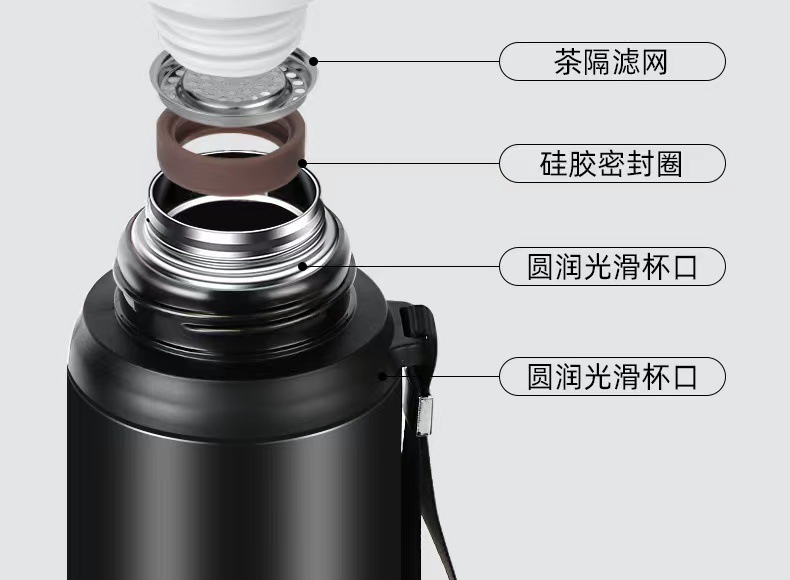 茶隔滤网

硅胶密封圈

圆润光滑杯口

圆润光滑杯口