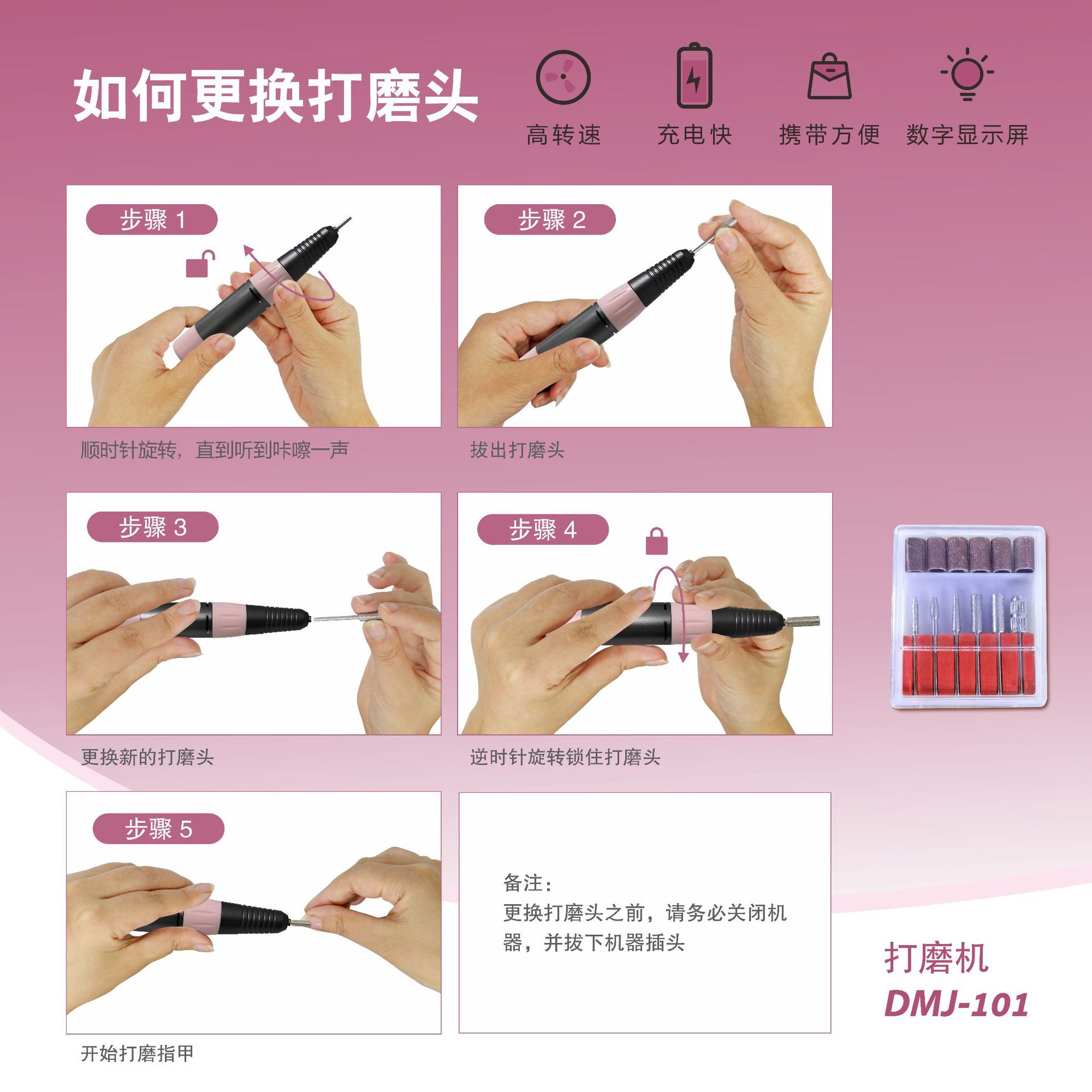 如何更换打磨头

高转速　充电快　携带方便　数字显示屏

步骤 1

顺时针旋转，直到听到咔嚓一声

步骤 2

拔出打磨头

步骤 3

更换新的打磨头

步骤 4

逆时针旋转锁住打磨头

步骤 5

开始打磨指甲

备注：
更换打磨头之前，请务必关闭机器，并拔下机器插头

打磨机
DMJ-101