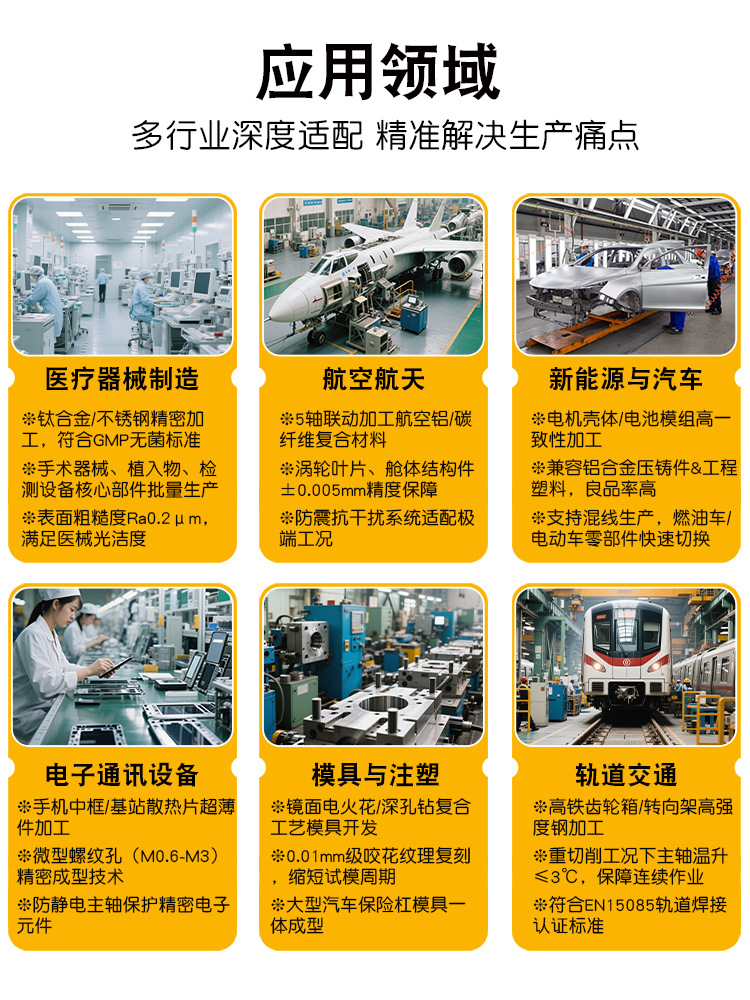 应用领域

多行业深度适配 精准解决生产痛点

医疗器械制造

※钛合金/不锈钢精密加工，符合GMP无菌标准

※手术器械、植入物、检测设备核心部件批量生产

※表面粗糙度Ra0.2μm，满足医械光洁度

航空航天

※5轴联动加工航空铝/碳纤维复合材料

※涡轮叶片、舱体结构件±0.005mm精度保障

※防震抗干扰系统适配极端工况

新能源与汽车

※电机壳体/电池模组高一致性加工

※兼容铝合金压铸件&工程塑料，良品率高

※支持混线生产，燃油车/电动车零部件快速切换

电子通讯设备

※手机中框/基站散热片超薄件加工

※微型螺纹孔（M0.6-M3）精密成型技术

※防静电主轴保护精密电子元件

模具与注塑

※镜面电火花/深孔钻复合工艺模具开发

※0.01mm级咬花纹理复刻，缩短试模周期

※大型汽车保险杠模具一体成型

轨道交通

※高铁齿轮箱/转向架高强度钢加工

※重切削工况下主轴温升≤3℃，保障连续作业

※符合EN15085轨道焊接认证标准