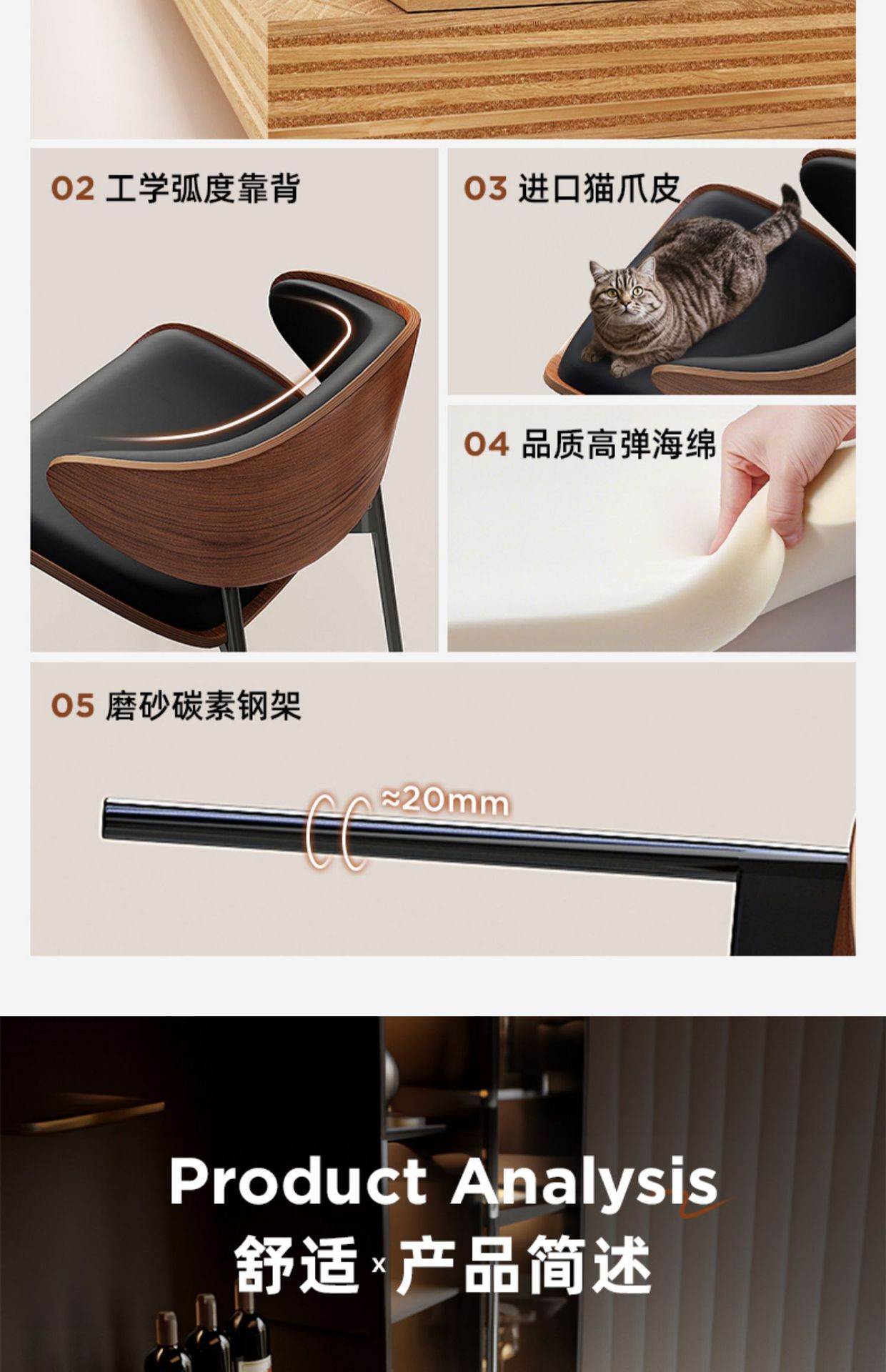 02 工学弧度靠背

03 进口猫爪皮

04 品质高弹海绵

05 磨砂碳素钢架

≈20mm

Product Analysis

舒适 x 产品简述