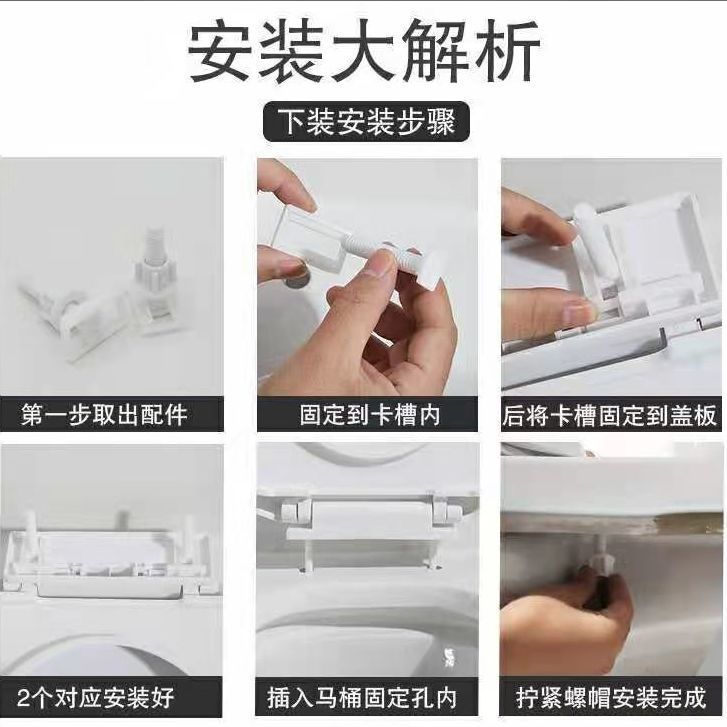 安装大解析

下装安装步骤

第一步取出配件

固定到卡槽内

后将卡槽固定到盖板

2个对应安装好

插入马桶固定孔内

拧紧螺帽安装完成