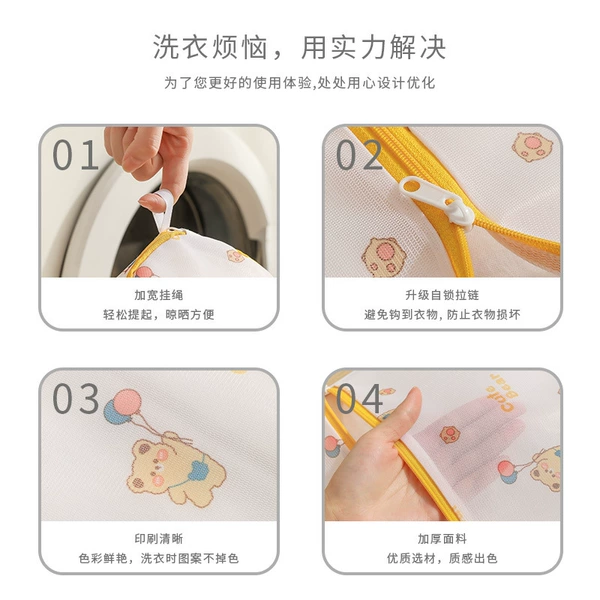 洗衣烦恼，用实力解决

为了您更好的使用体验,处处用心设计优化

01

加宽挂绳

轻松提起，晾晒方便

02

升级自锁拉链

避免钩到衣物，防止衣物损坏

03

印刷清晰

色彩鲜艳，洗衣时图案不掉色

04

Cute Bear

加厚面料

优质选材，质感出色