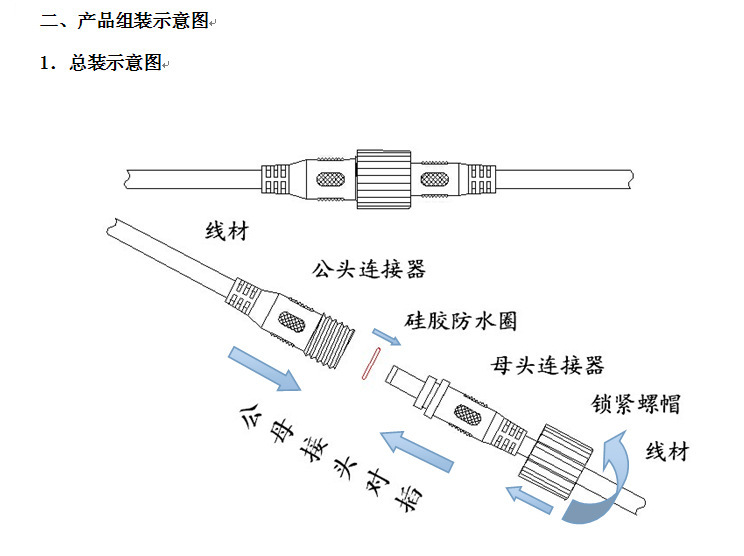 二、产品组装示意图

1. 总装示意图

线材

公头连接器

硅胶防水圈

母头连接器

锁紧螺帽

线材

公母接头对插