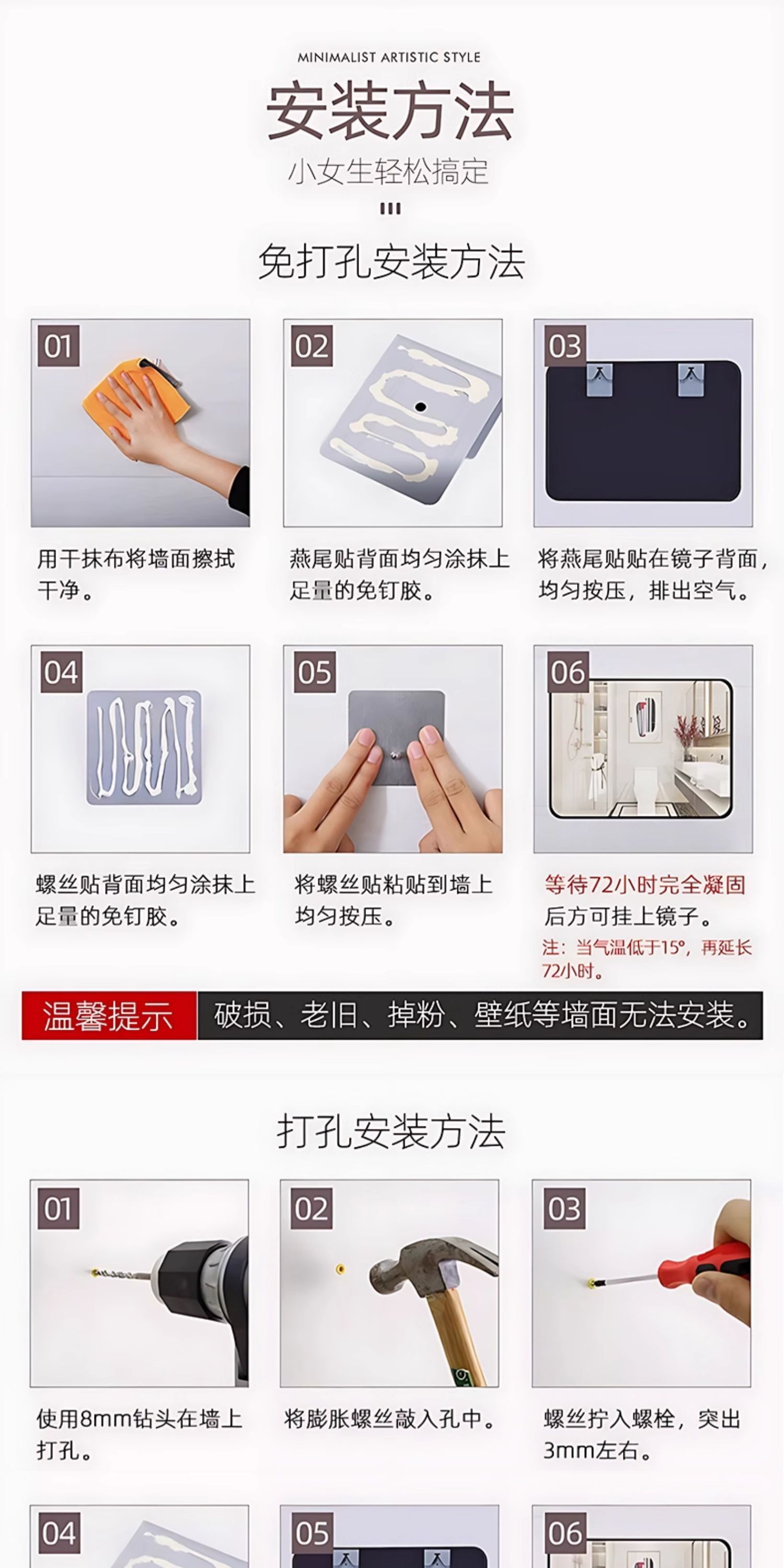 MINIMALIST ARTISTIC STYLE

安装方法

小女生轻松搞定

免打孔安装方法

01

用干抹布将墙面擦拭干净。

02

燕尾贴背面均匀涂抹上足量的免钉胶。

03

将燕尾贴贴在镜子背面，均匀按压，排出空气。

04

螺丝贴背面均匀涂抹上足量的免钉胶。

05

将螺丝贴粘贴到墙上均匀按压。

06

等待72小时完全凝固后方可挂上镜子。

注：当气温低于15°，再延长72小时。

温馨提示 破损、老旧、掉粉、壁纸等墙面无法安装。

打孔安装方法

01

使用8mm钻头在墙上打孔。

02

将膨胀螺丝敲入孔中。

03

螺丝拧入螺栓，突出3mm左右。

04

05

06