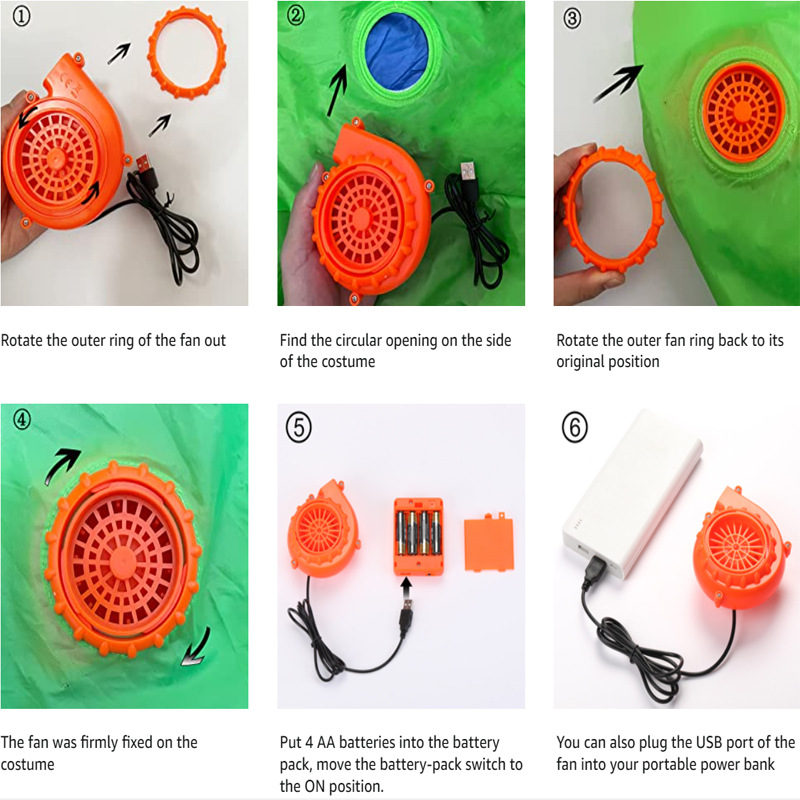 ①

Rotate the outer ring of the fan out

②

Find the circular opening on the side of the costume

③

Rotate the outer fan ring back to its original position

④

The fan was firmly fixed on the costume

⑤

Put 4 AA batteries into the battery pack, move the battery-pack switch to the ON position.

⑥

You can also plug the USB port of the fan into your portable power bank