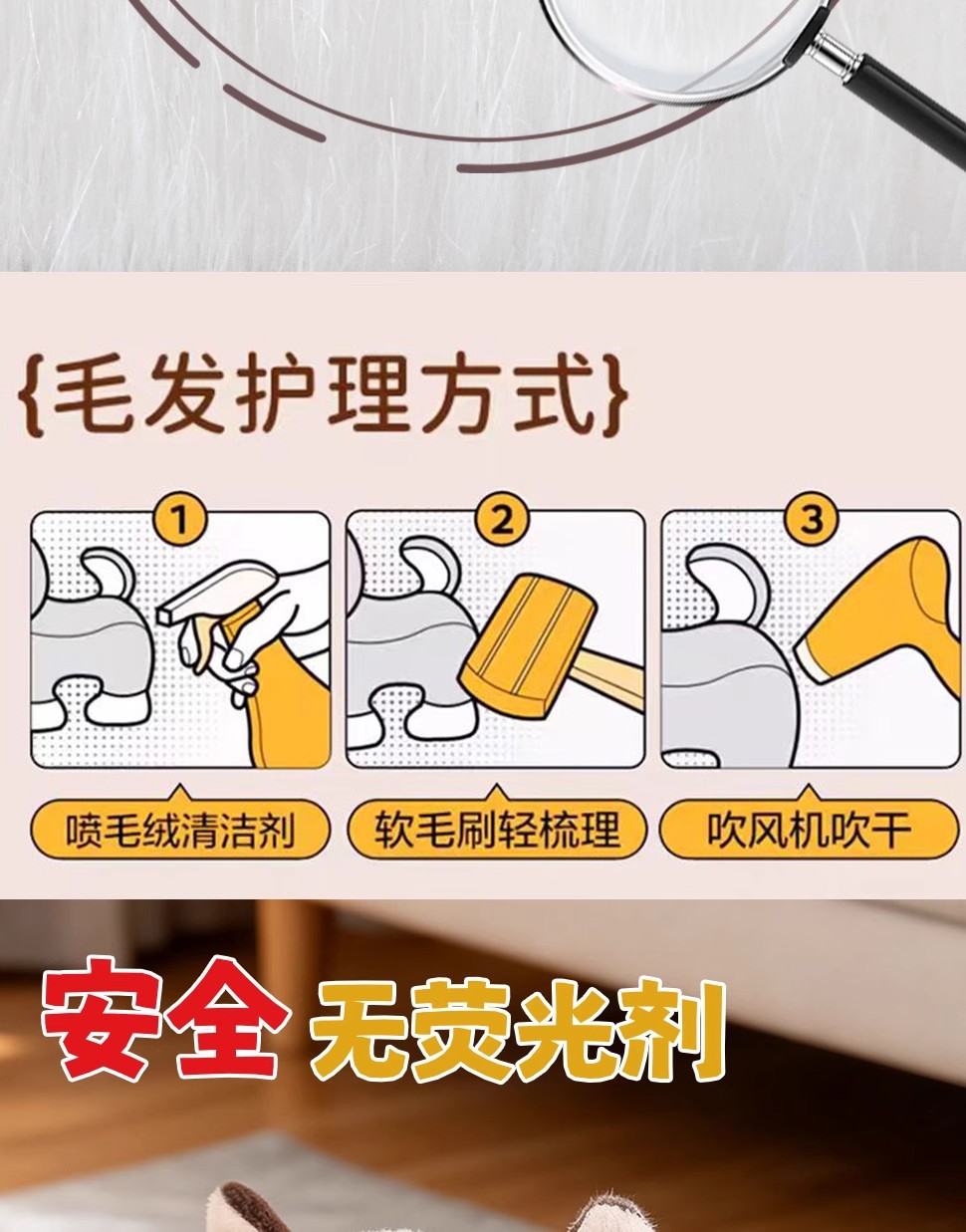 {毛发护理方式}

1
喷毛绒清洁剂

2
软毛刷轻梳理

3
吹风机吹干

安全 无荧光剂