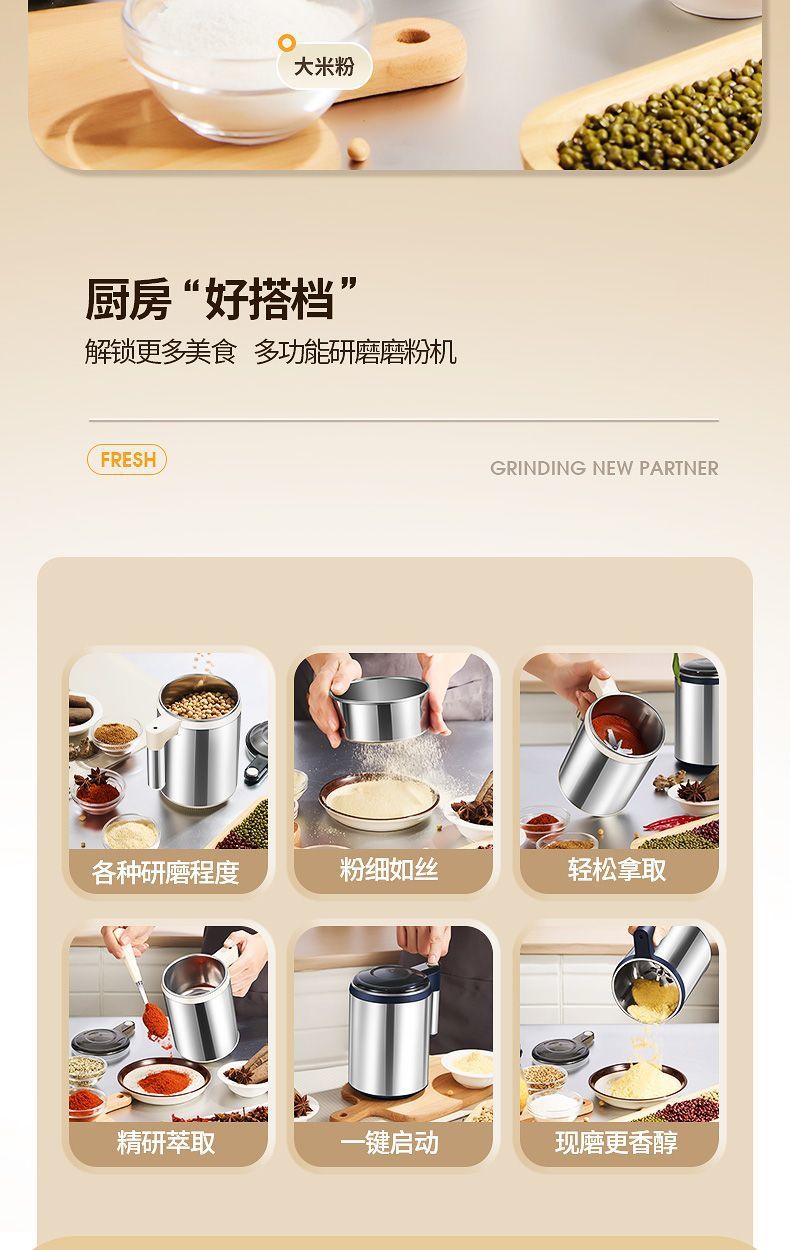 大米粉

厨房“好搭档”
解锁更多美食 多功能研磨磨粉机

FRESH

GRINDING NEW PARTNER

各种研磨程度

粉细如丝

轻松拿取

精研萃取

一键启动

现磨更香醇