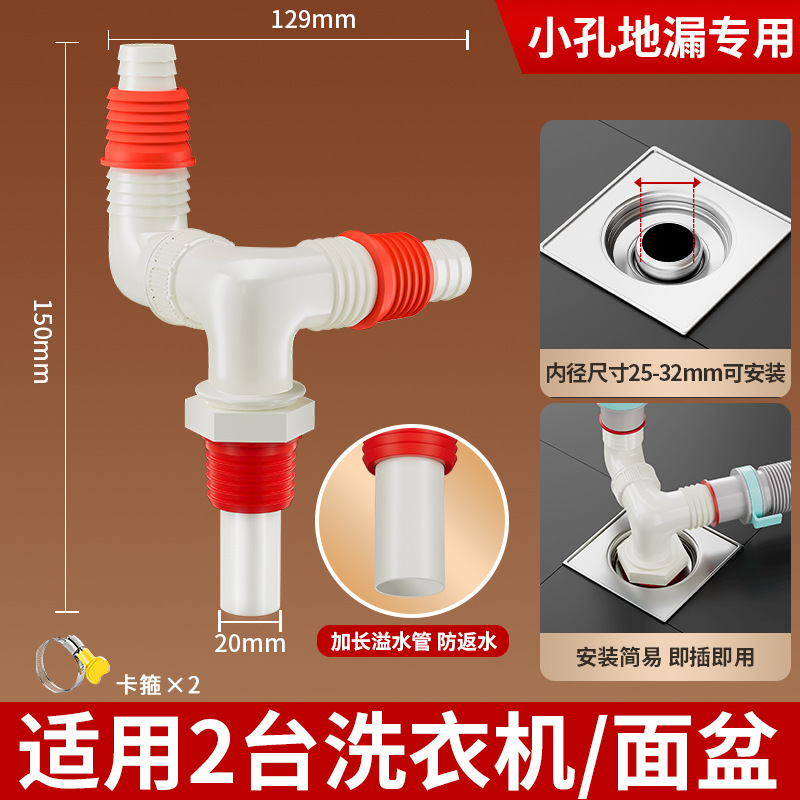 129mm

小孔地漏专用

150mm

内径尺寸25-32mm可安装

20mm

加长溢水管 防返水

安装简易 即插即用

卡箍×2

适用2台洗衣机/面盆