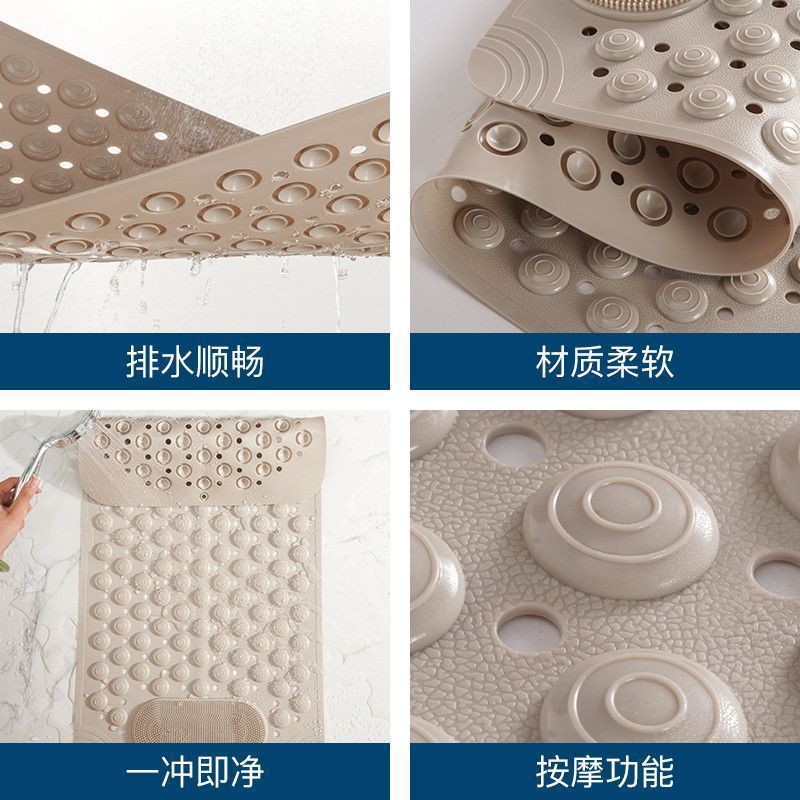 排水顺畅

材质柔软

一冲即净

按摩功能