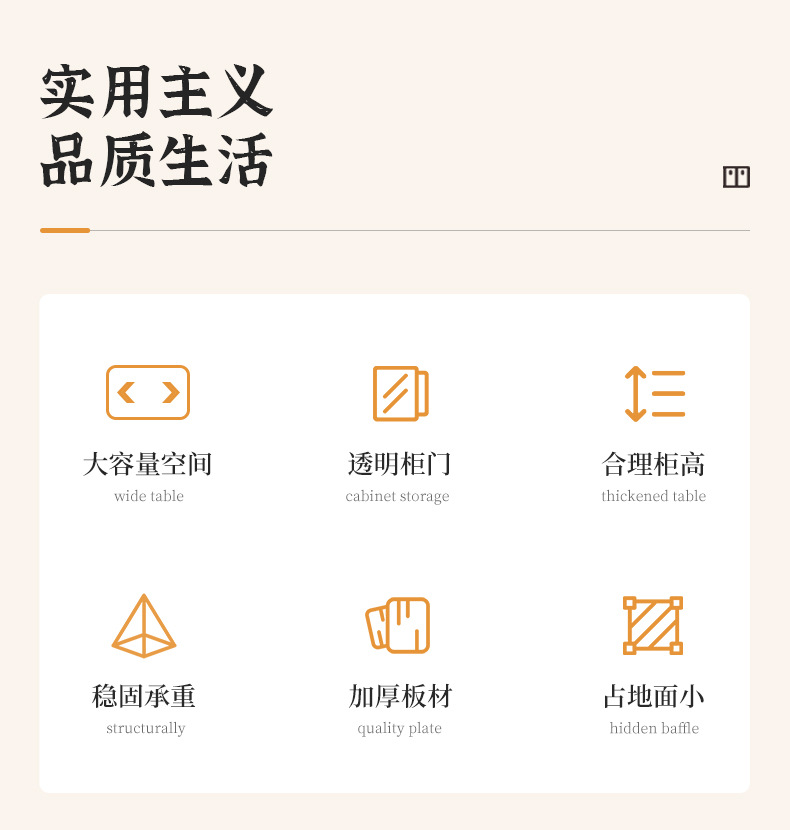 实用主义
品质生活

大容量空间
wide table

透明柜门
cabinet storage

合理柜高
thickened table

稳固承重
structurally

加厚板材
quality plate

占地面小
hidden baffle