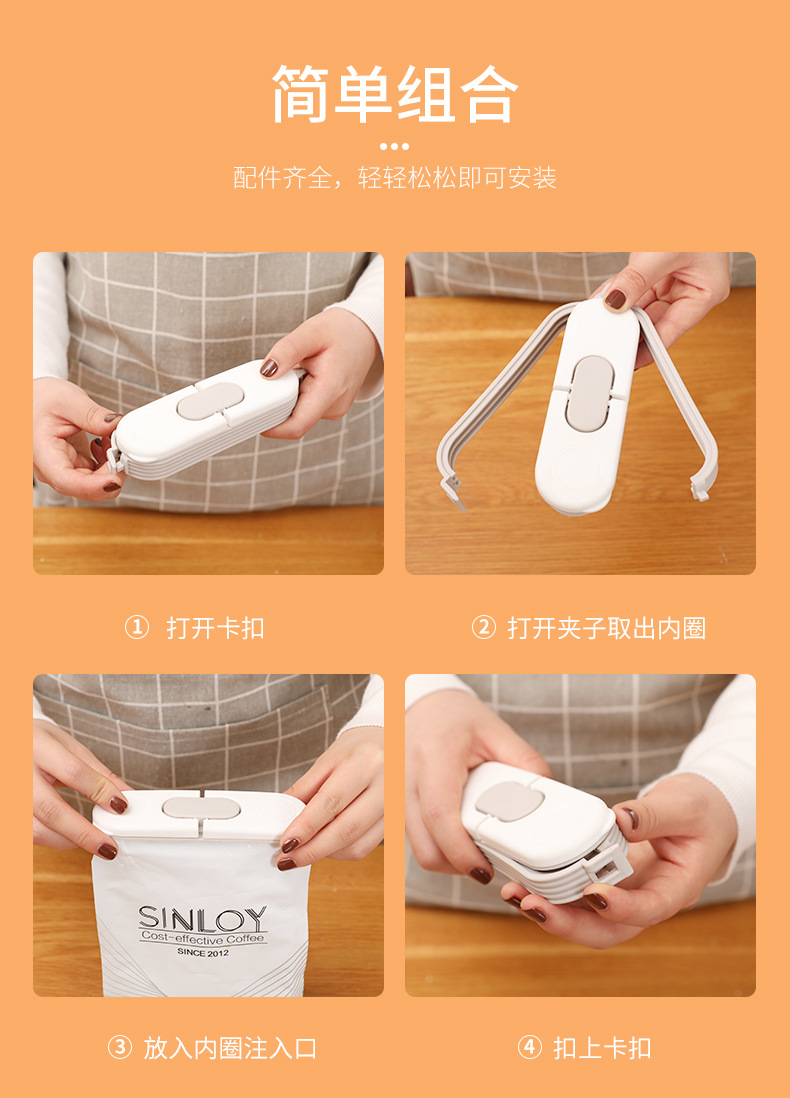 简单组合

配件齐全，轻轻松松即可安装

① 打开卡扣

② 打开夹子取出内圈

SINLOY
Cost-effective Coffee
SINCE 2012

③ 放入内圈注入口

④ 扣上卡扣