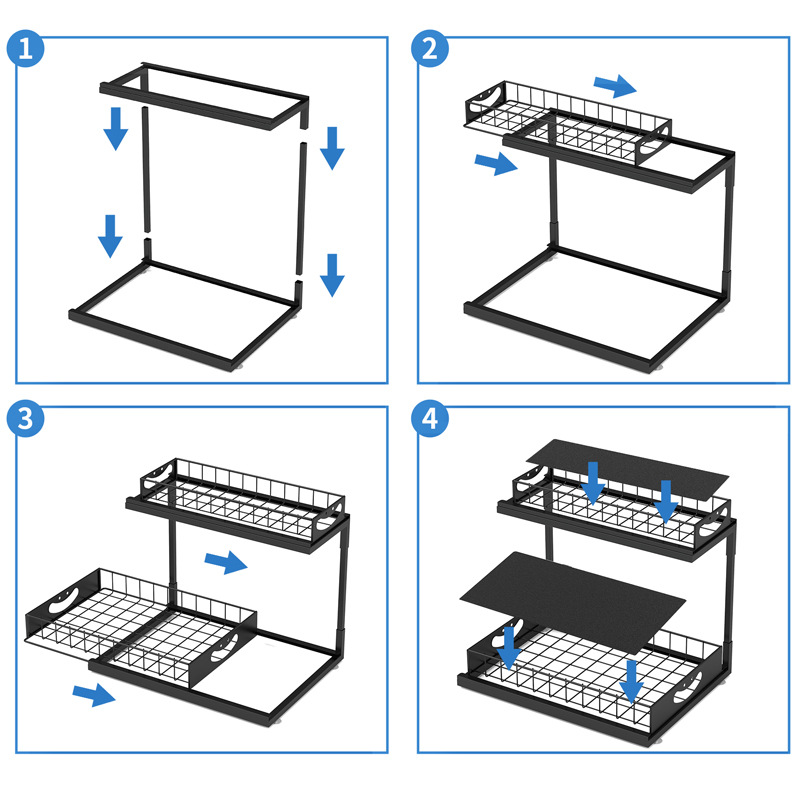 1

2

3

4