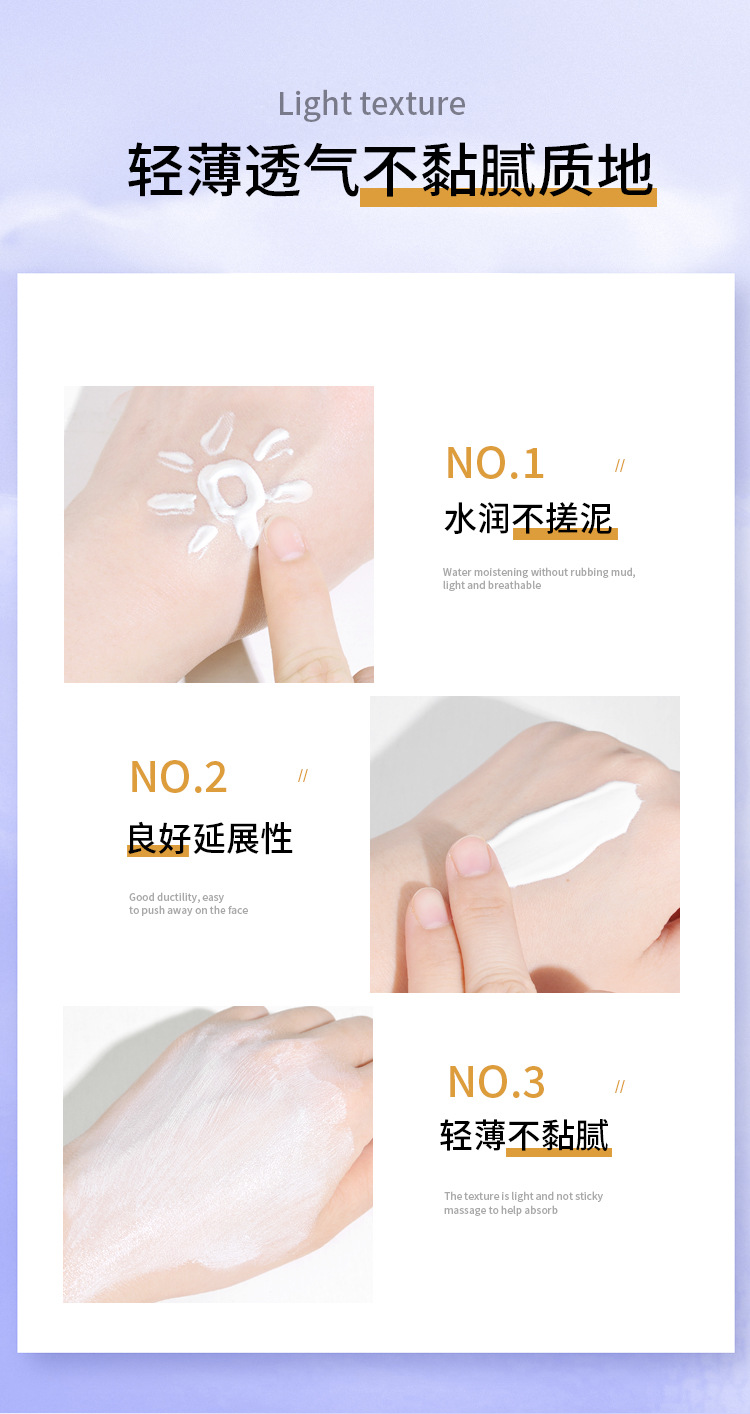 Light texture

轻薄透气不黏腻质地

NO.1 //

水润不搓泥

Water moistening without rubbing mud, light and breathable

NO.2 //

良好延展性

Good ductility, easy to push away on the face

NO.3 //

轻薄不黏腻

The texture is light and not sticky massage to help absorb