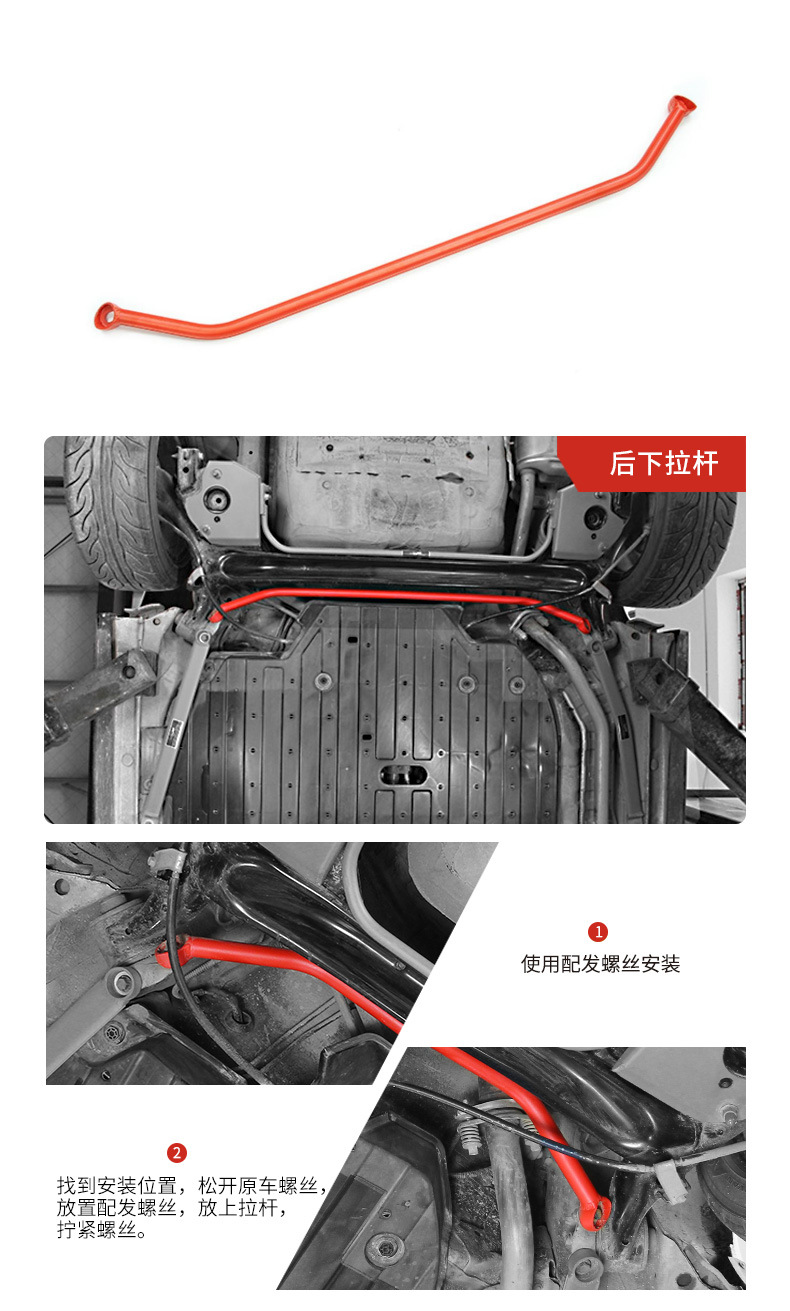 后下拉杆

1
使用配发螺丝安装

2
找到安装位置，松开原车螺丝，放置配发螺丝，放上拉杆，拧紧螺丝。