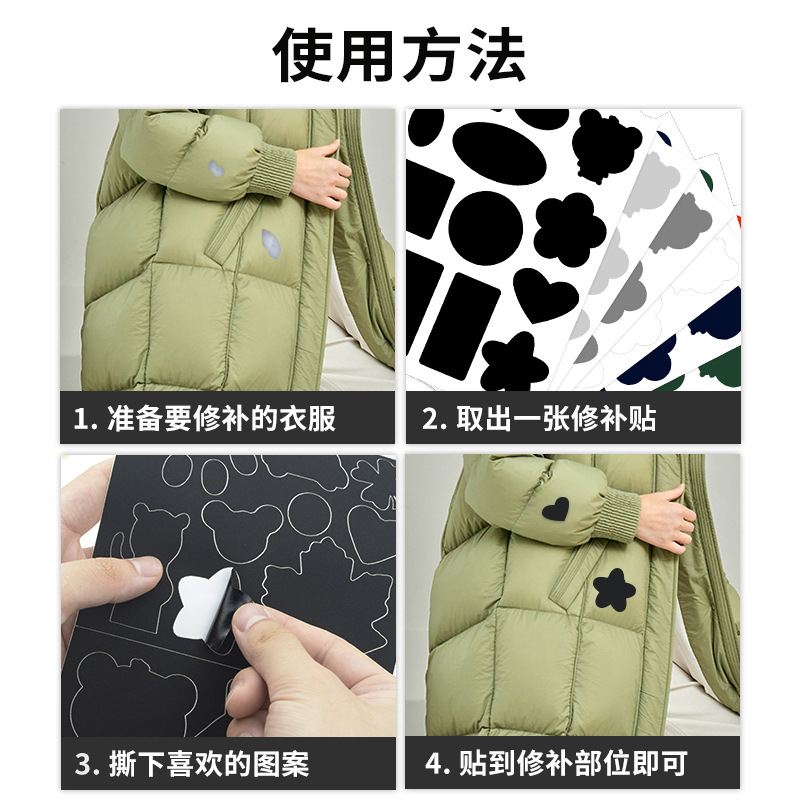 使用方法

1. 准备要修补的衣服

2. 取出一张修补贴

3. 撕下喜欢的图案

4. 贴到修补部位即可