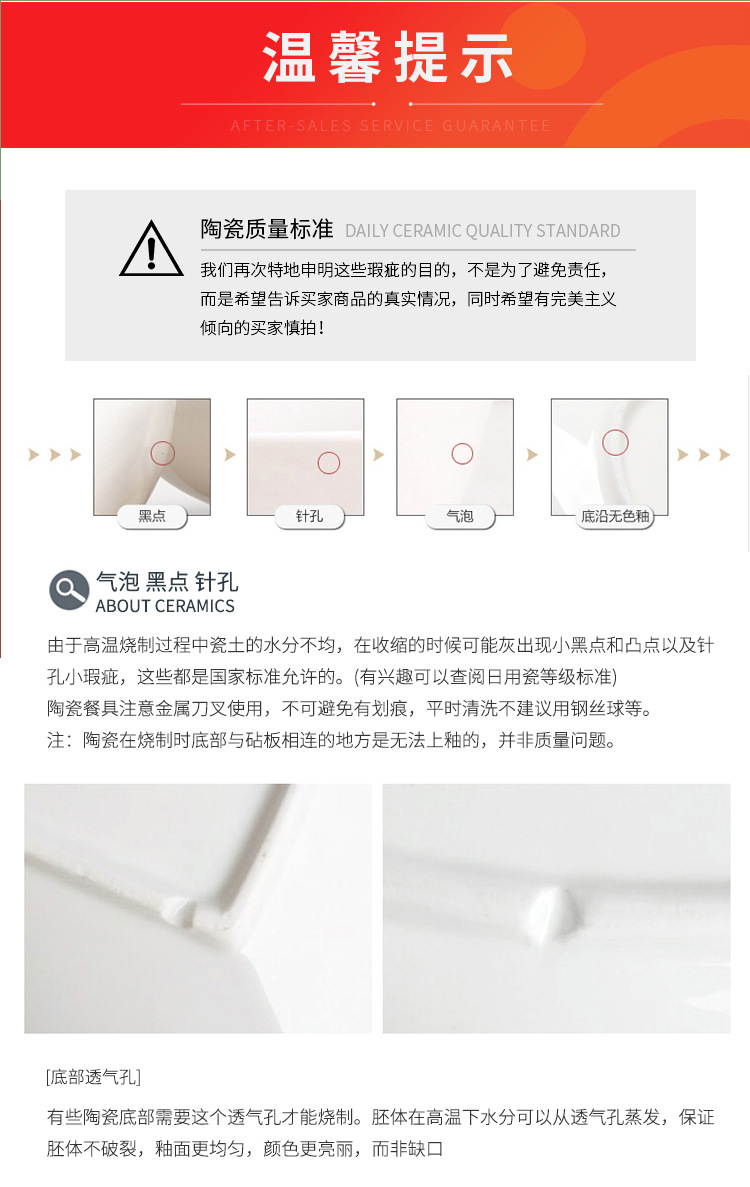 温馨提示

AFTER-SALES SERVICE GUARANTEE

陶瓷质量标准 DAILY CERAMIC QUALITY STANDARD

我们再次特地申明这些瑕疵的目的，不是为了避免责任，而是希望告诉买家商品的真实情况，同时希望有完美主义倾向的买家慎拍！

黑点

针孔

气泡

底沿无色釉

气泡 黑点 针孔
ABOUT CERAMICS

由于高温烧制过程中瓷土的水分不均，在收缩的时候可能灰出现小黑点和凸点以及针孔小瑕疵，这些都是国家标准允许的。(有兴趣可以查阅日用瓷等级标准)
陶瓷餐具注意金属刀叉使用，不可避免有划痕，平时清洗不建议用钢丝球等。
注：陶瓷在烧制时底部与砧板相连的地方是无法上釉的，并非质量问题。

[底部透气孔]

有些陶瓷底部需要这个透气孔才能烧制。胚体在高温下水分可以从透气孔蒸发，保证胚体不破裂，釉面更均匀，颜色更亮丽，而非缺口