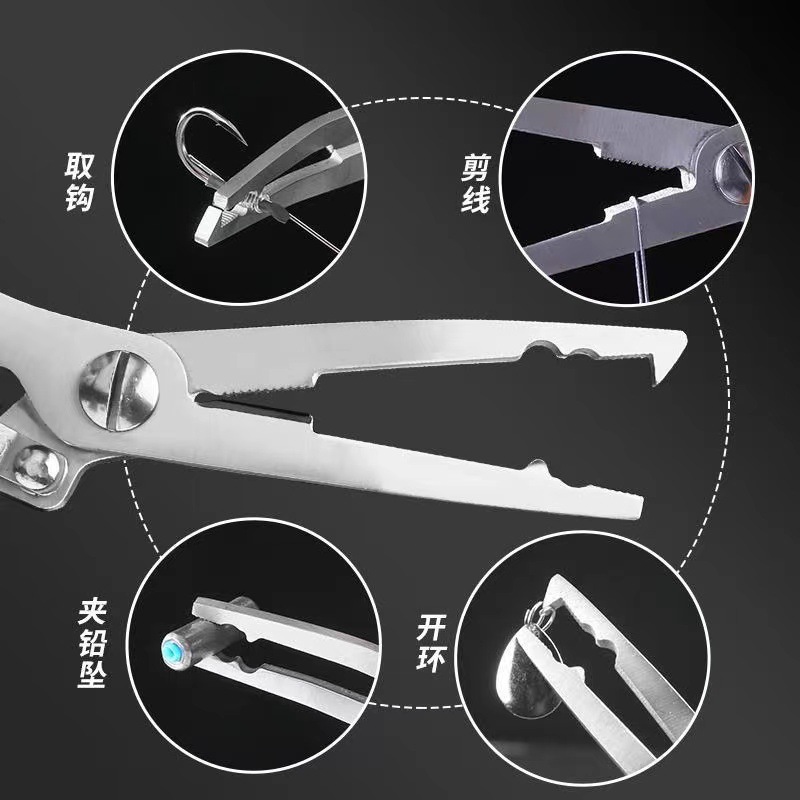 取钩

剪线

夹铅坠

开环