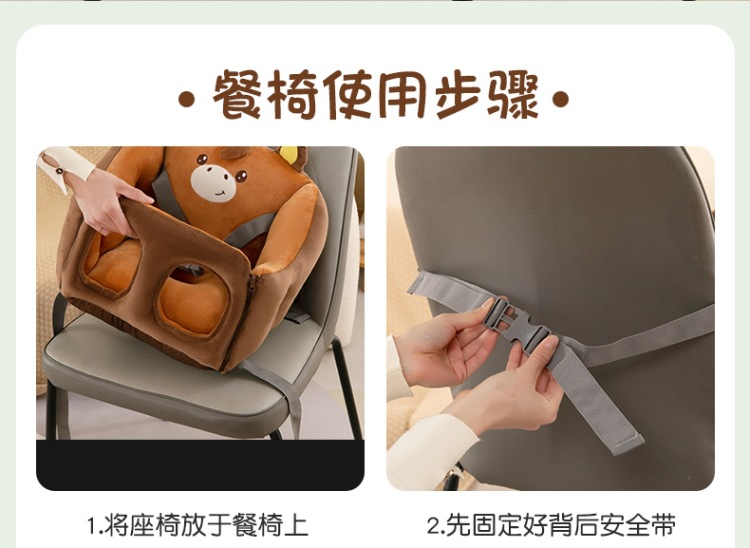 • 餐椅使用步骤 •

1.将座椅放于餐椅上

2.先固定好背后安全带