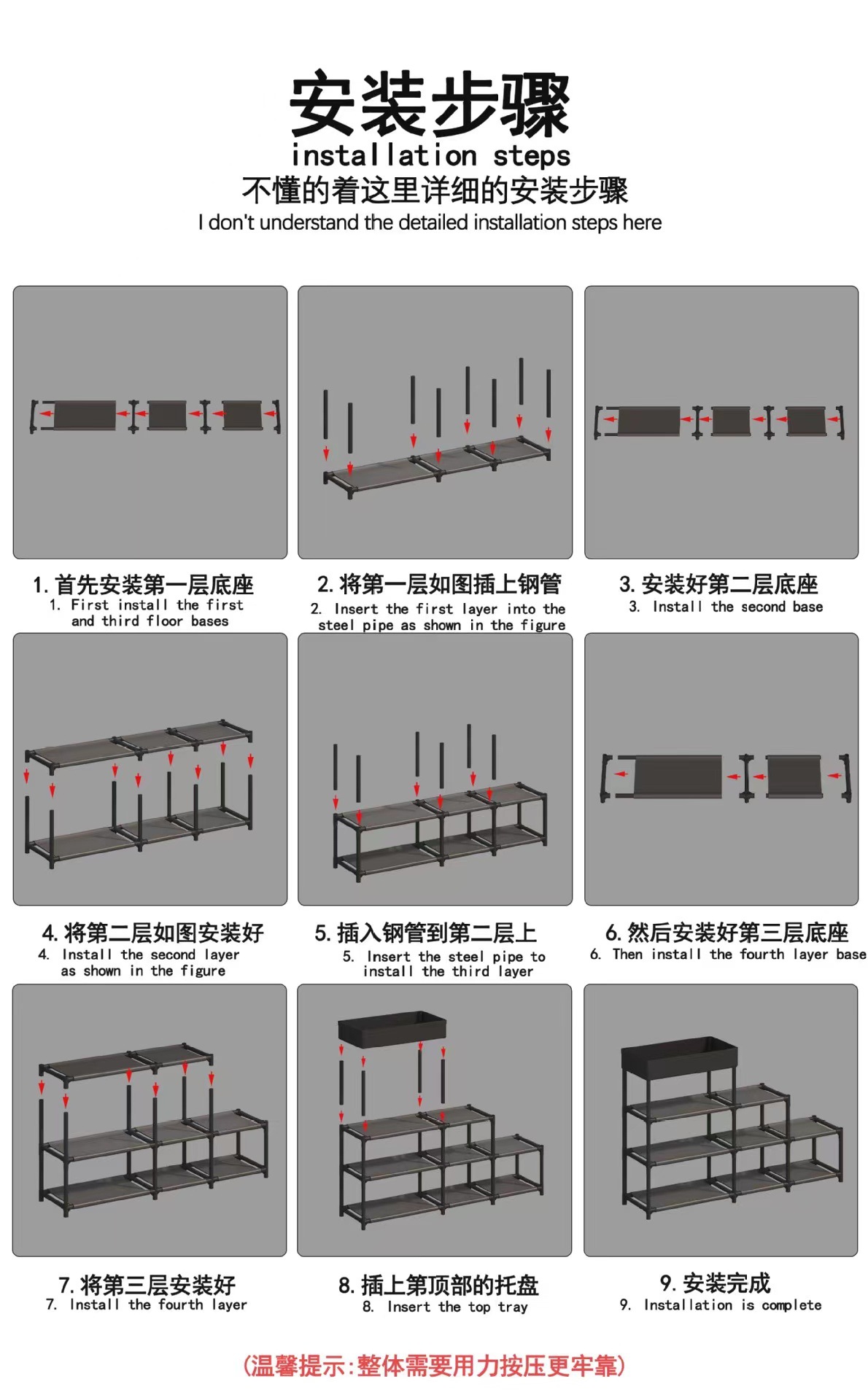 安装步骤
installation steps
不懂的着这里详细的安装步骤
I don't understand the detailed installation steps here

1. 首先安装第一层底座
1. First install the first and third floor bases

2. 将第一层如图插上钢管
2. Insert the first layer into the steel pipe as shown in the figure

3. 安装好第二层底座
3. Install the second base

4. 将第二层如图安装好
4. Install the second layer as shown in the figure

5. 插入钢管到第二层上
5. Insert the steel pipe to install the third layer

6. 然后安装好第三层底座
6. Then install the fourth layer base

7. 将第三层安装好
7. Install the fourth layer

8. 插上第顶部的托盘
8. Insert the top tray

9. 安装完成
9. Installation is complete

(温馨提示:整体需要用力按压更牢靠)