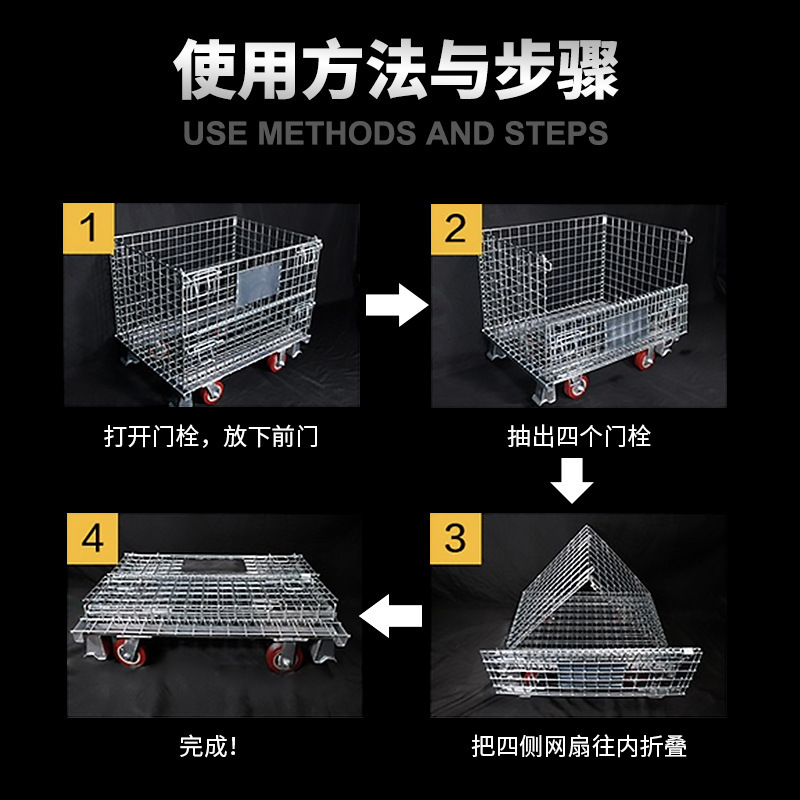 使用方法与步骤

USE METHODS AND STEPS

1

打开门栓，放下前门

2

抽出四个门栓

3

把四侧网扇往内折叠

4

完成!