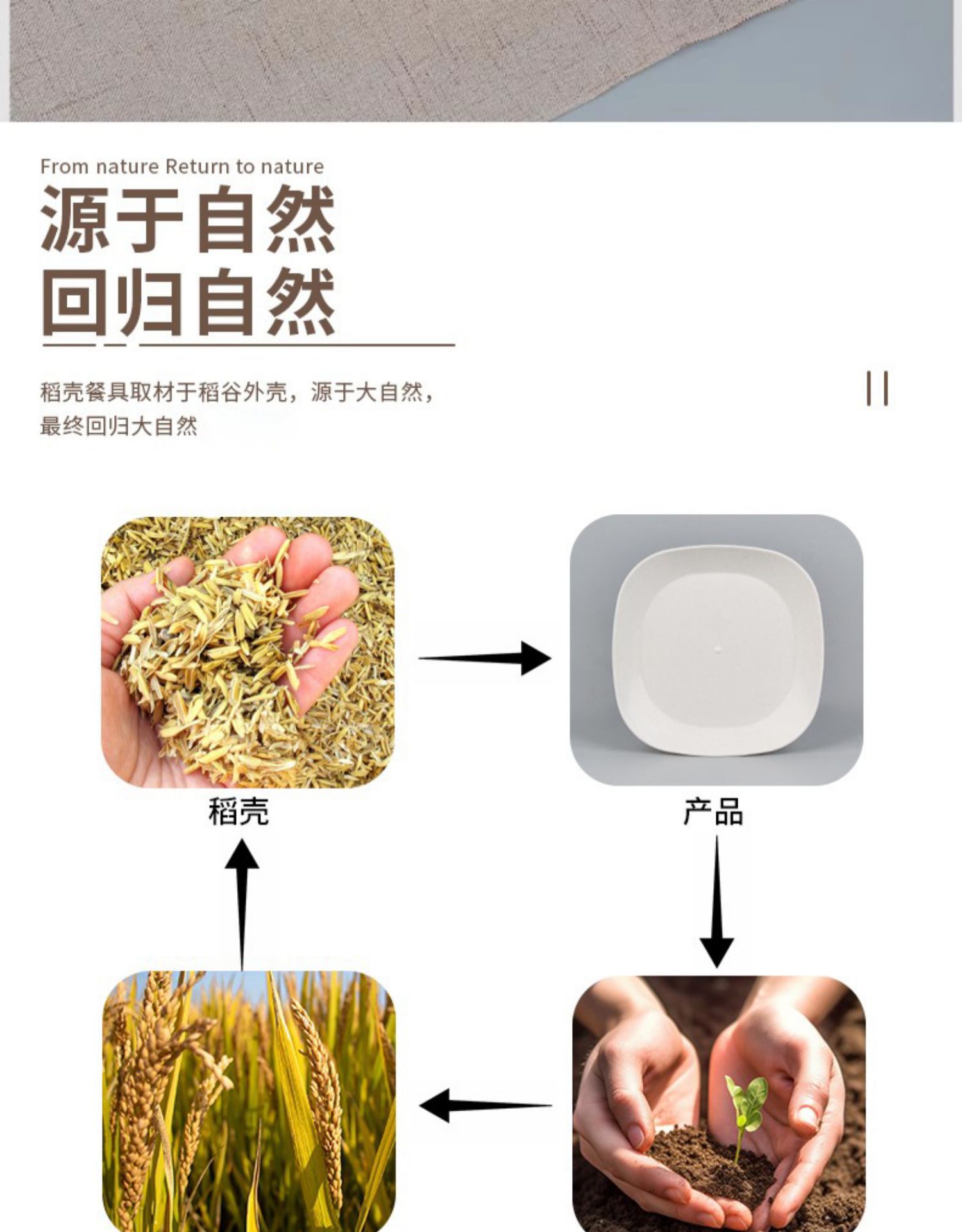 From nature Return to nature

源于自然
回归自然

稻壳餐具取材于稻谷外壳，源于大自然，最终回归大自然

稻壳

产品