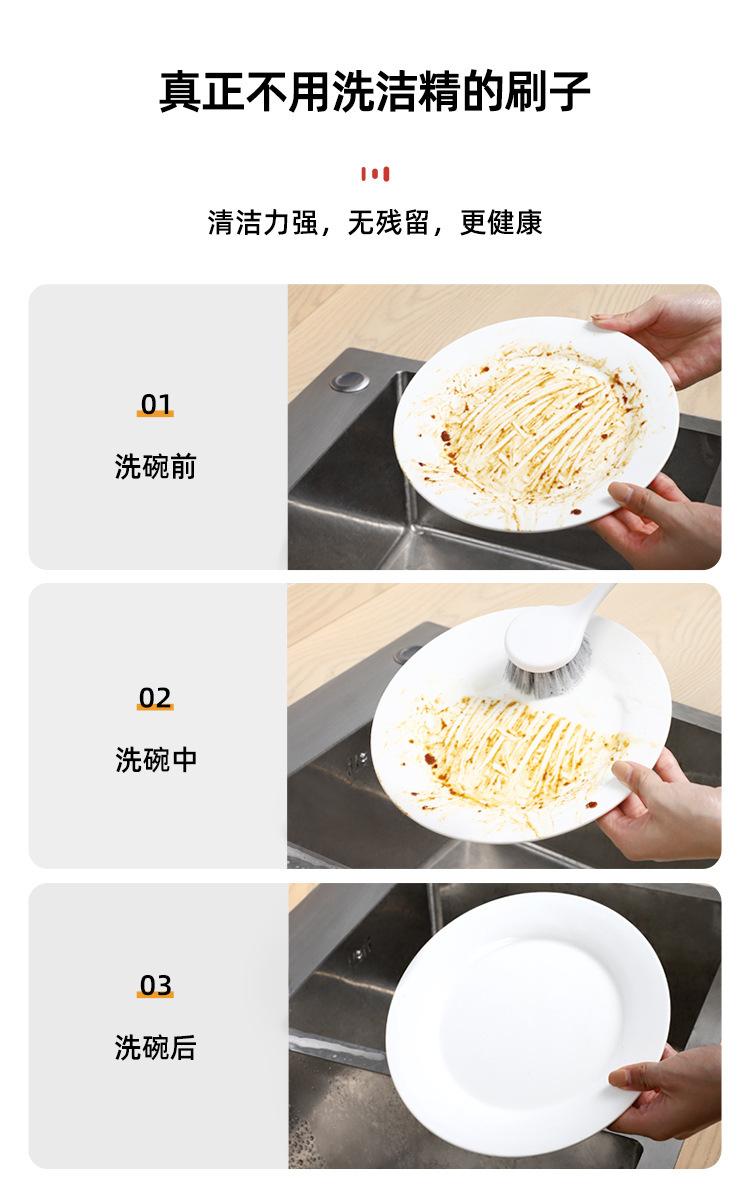 真正不用洗洁精的刷子

清洁力强，无残留，更健康

01
洗碗前

02
洗碗中

03
洗碗后