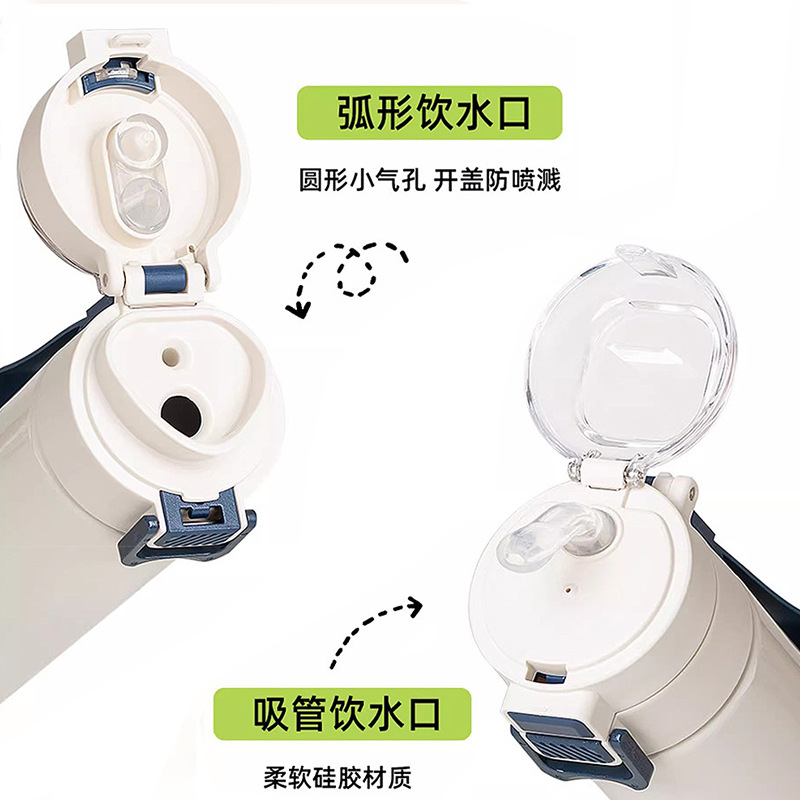 弧形饮水口

圆形小气孔 开盖防喷溅

吸管饮水口

柔软硅胶材质