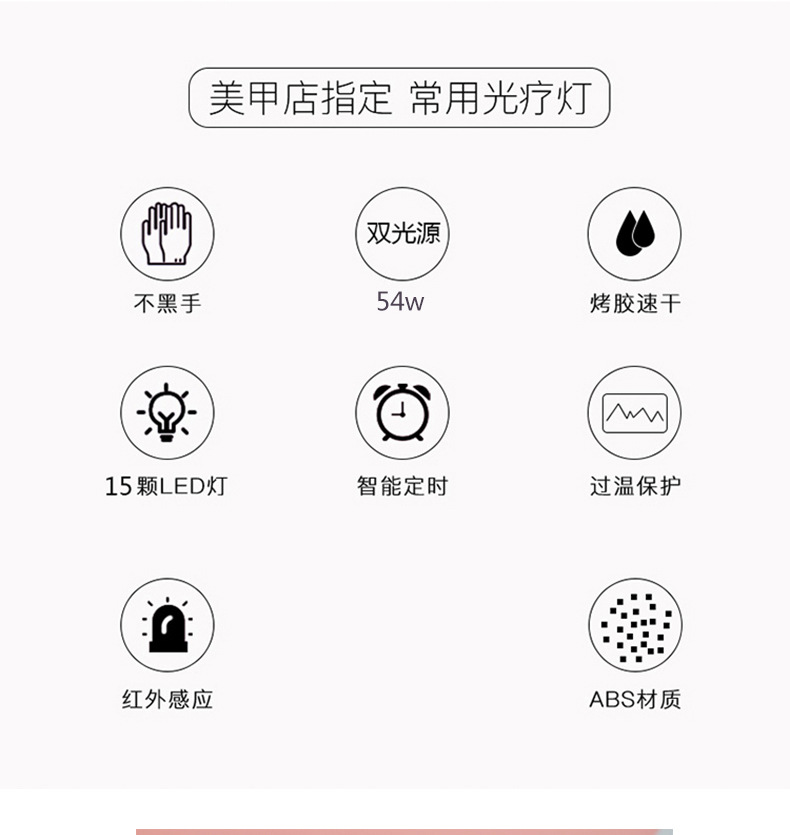 美甲店指定 常用光疗灯

不黑手

双光源

54w

烤胶速干

15颗LED灯

智能定时

过温保护

红外感应

ABS材质