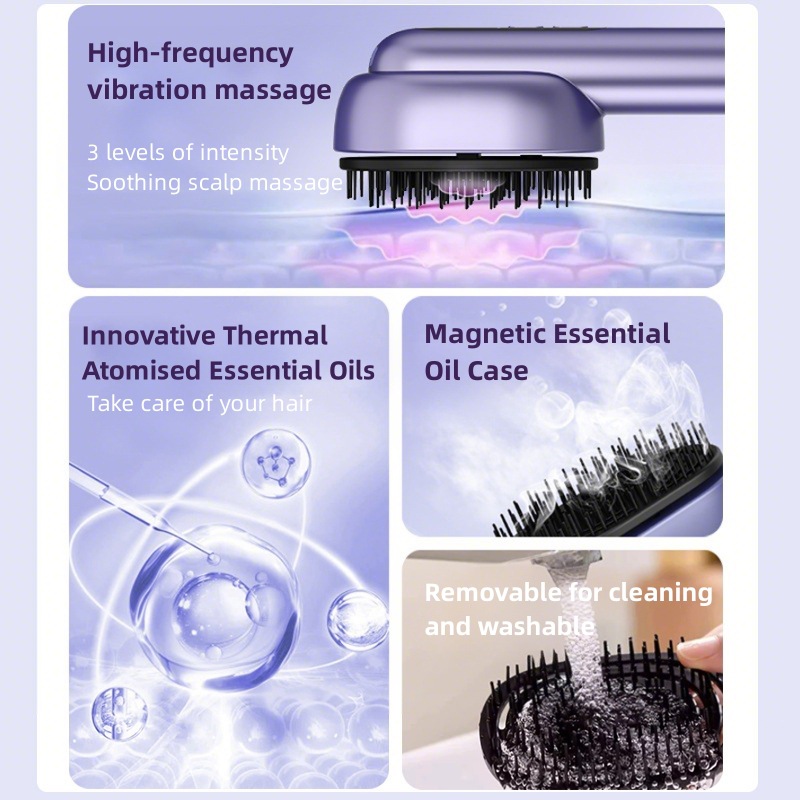 High-frequency vibration massage

3 levels of intensity
Soothing scalp massage

Innovative Thermal Atomised Essential Oils
Take care of your hair

Magnetic Essential Oil Case

Removable for cleaning and washable