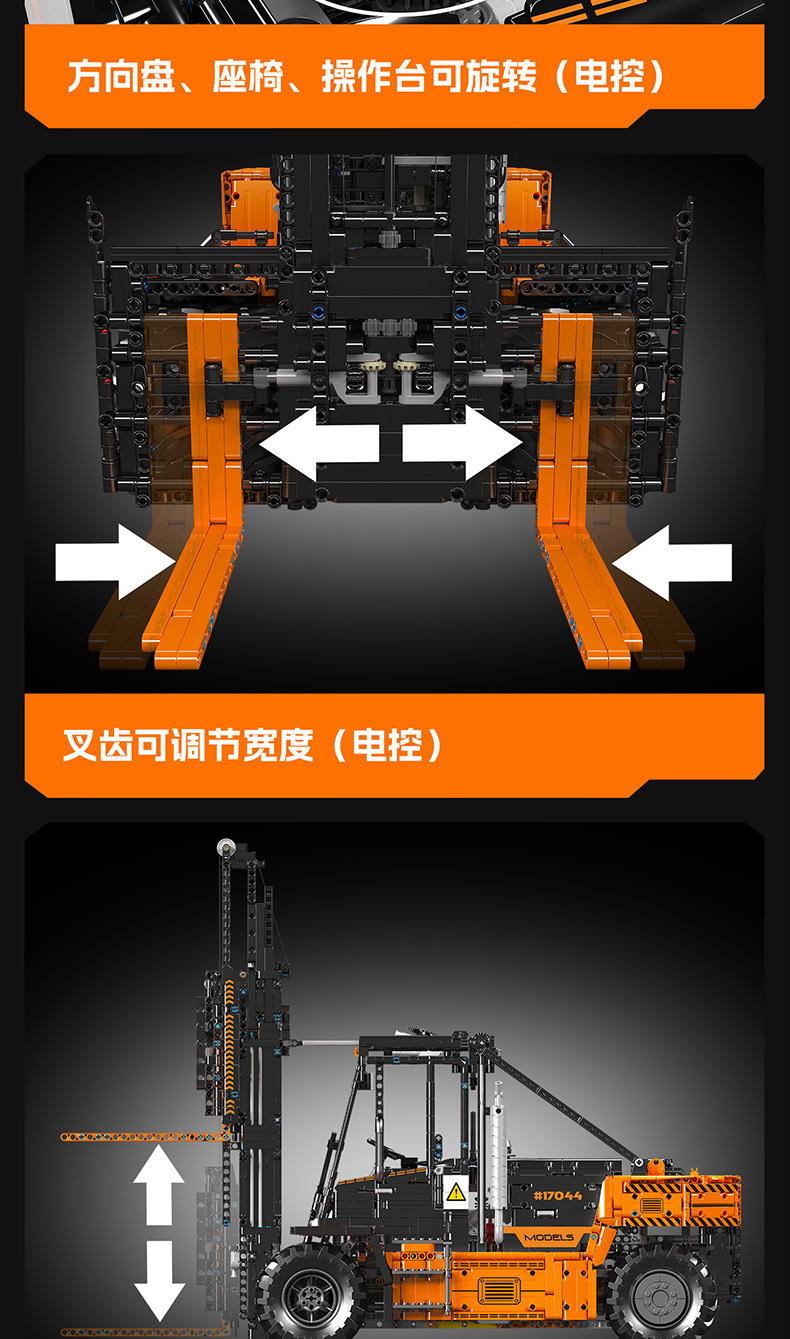 方向盘、座椅、操作台可旋转（电控）

叉齿可调节宽度（电控）

#17044

MODELS