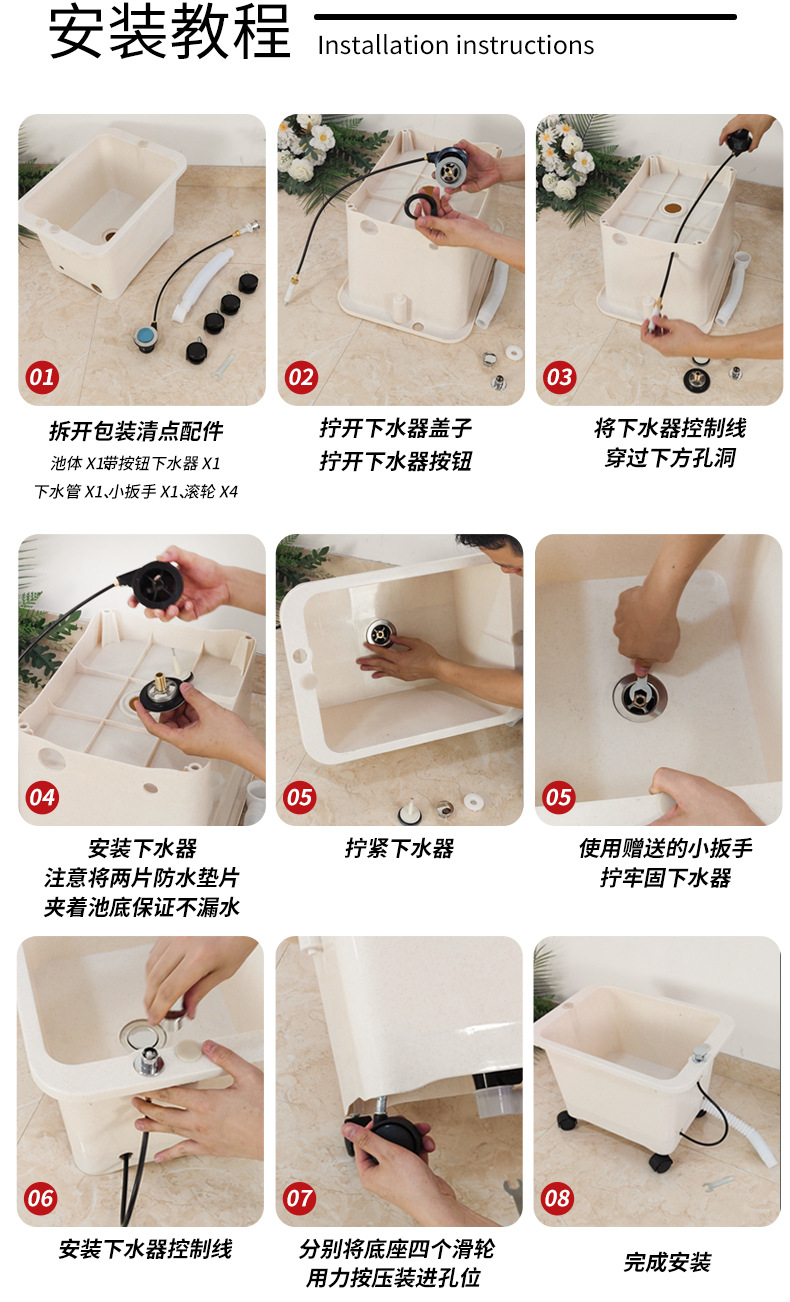 安装教程 Installation instructions

01
拆开包装清点配件
池体 X1带按钮下水器 X1
下水管 X1、小扳手 X1、滚轮 X4

02
拧开下水器盖子
拧开下水器按钮

03
将下水器控制线
穿过下方孔洞

04
安装下水器
注意将两片防水垫片
夹着池底保证不漏水

05
拧紧下水器

05
使用赠送的小扳手
拧牢固下水器

06
安装下水器控制线

07
分别将底座四个滑轮
用力按压装进孔位

08
完成安装