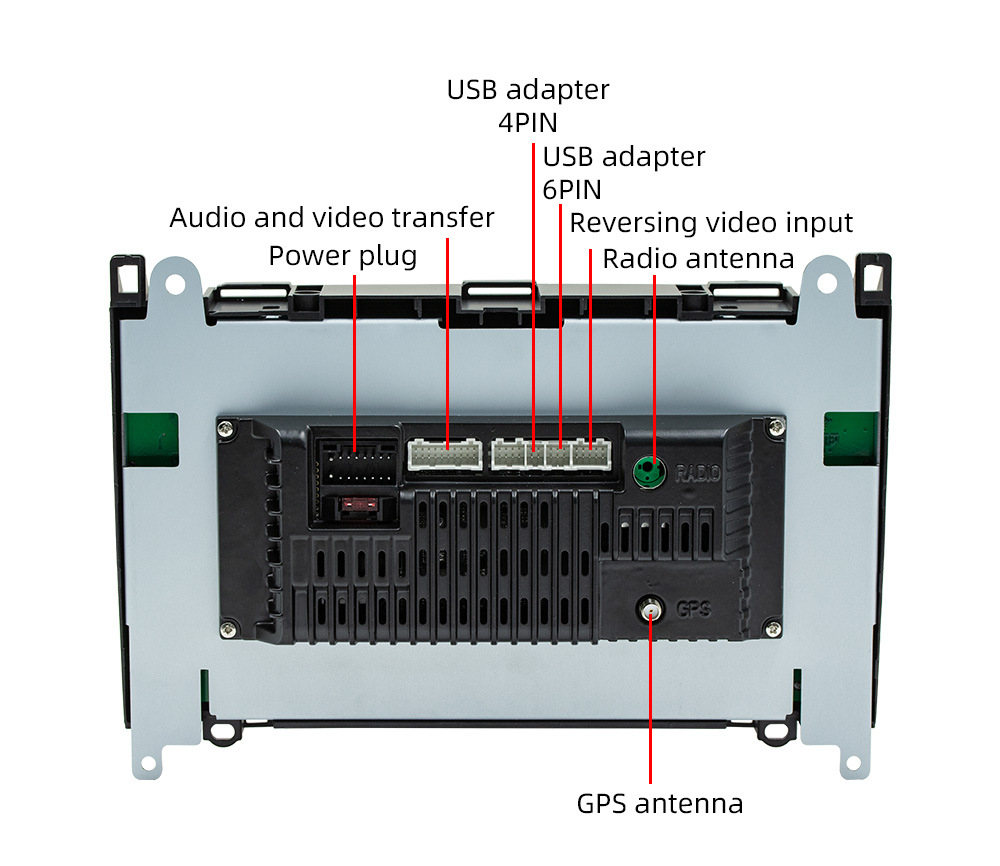 USB adapter
4PIN

USB adapter
6PIN

Audio and video transfer

Reversing video input

Power plug

Radio antenna

RADIO

GPS

GPS antenna