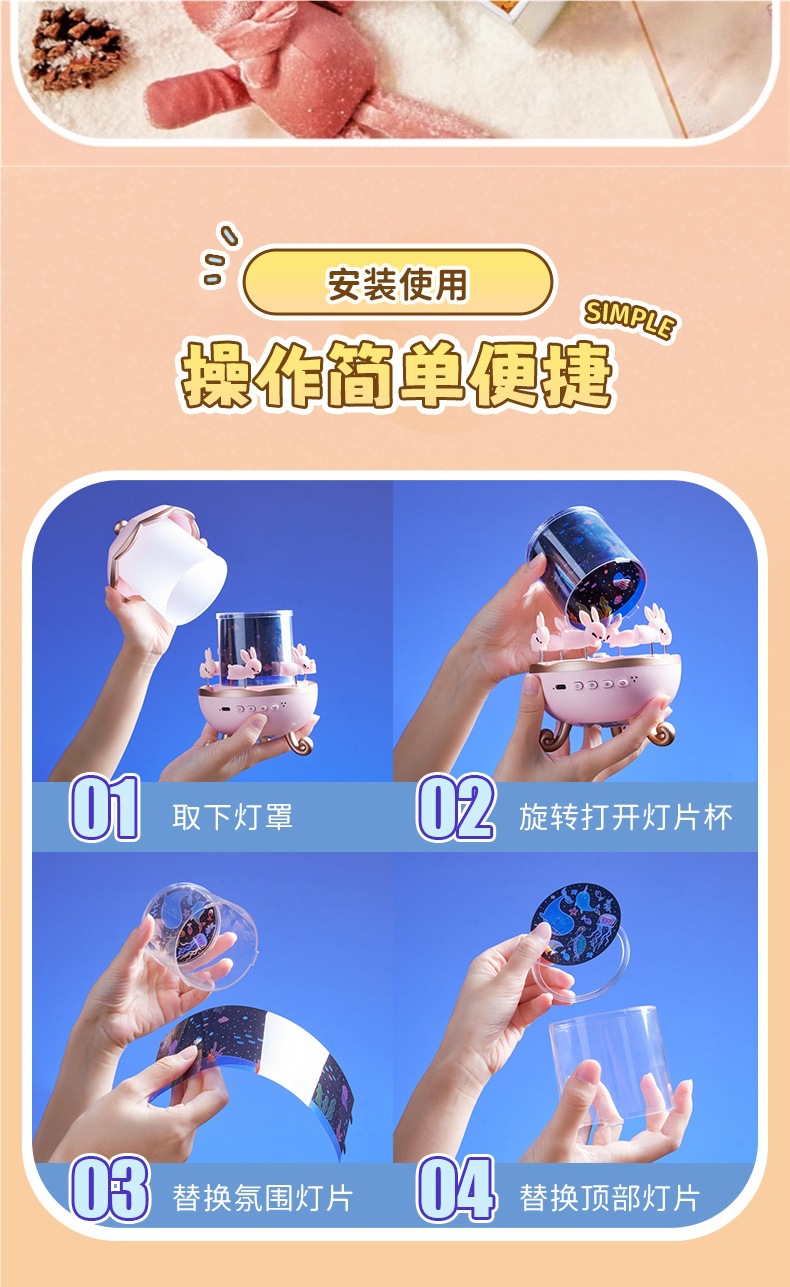 安装使用

SIMPLE

操作简单便捷

01 取下灯罩

02 旋转打开灯片杯

03 替换氛围灯片

04 替换顶部灯片