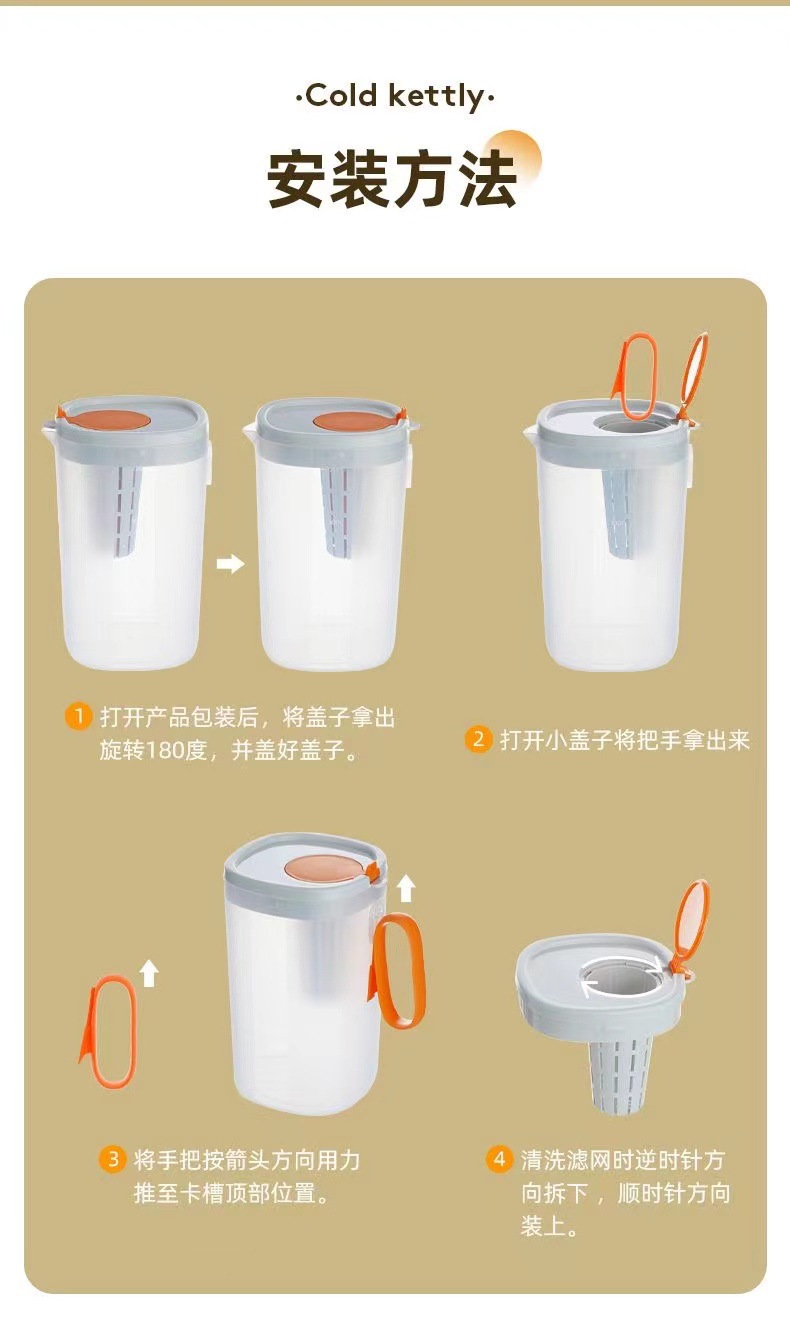 ·Cold kettly·

安装方法

1 打开产品包装后，将盖子拿出旋转180度，并盖好盖子。

2 打开小盖子将把手拿出来

3 将手把按箭头方向用力推至卡槽顶部位置。

4 清洗滤网时逆时针方向拆下，顺时针方向装上。