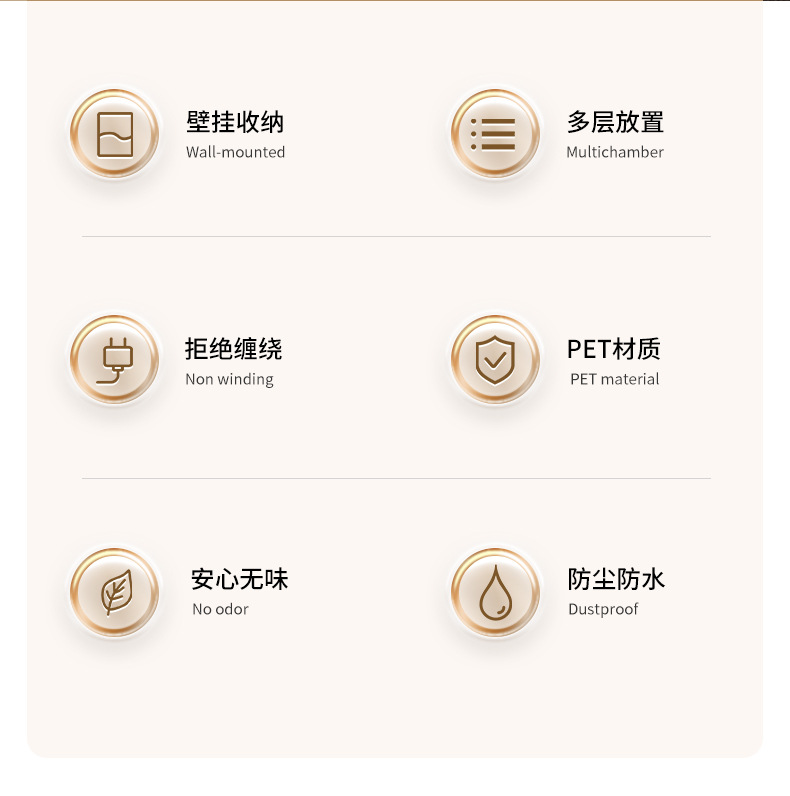 壁挂收纳
Wall-mounted

多层放置
Multichamber

拒绝缠绕
Non winding

PET材质
PET material

安心无味
No odor

防尘防水
Dustproof