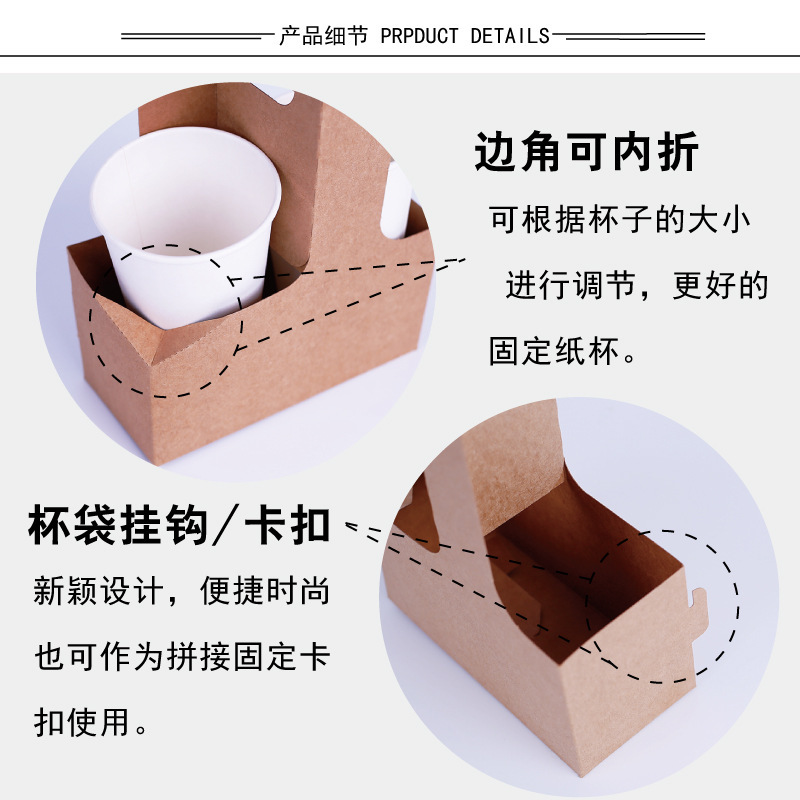 产品细节 PRPDUCT DETAILS

边角可内折

可根据杯子的大小进行调节，更好的固定纸杯。

杯袋挂钩/卡扣

新颖设计，便捷时尚也可作为拼接固定卡扣使用。