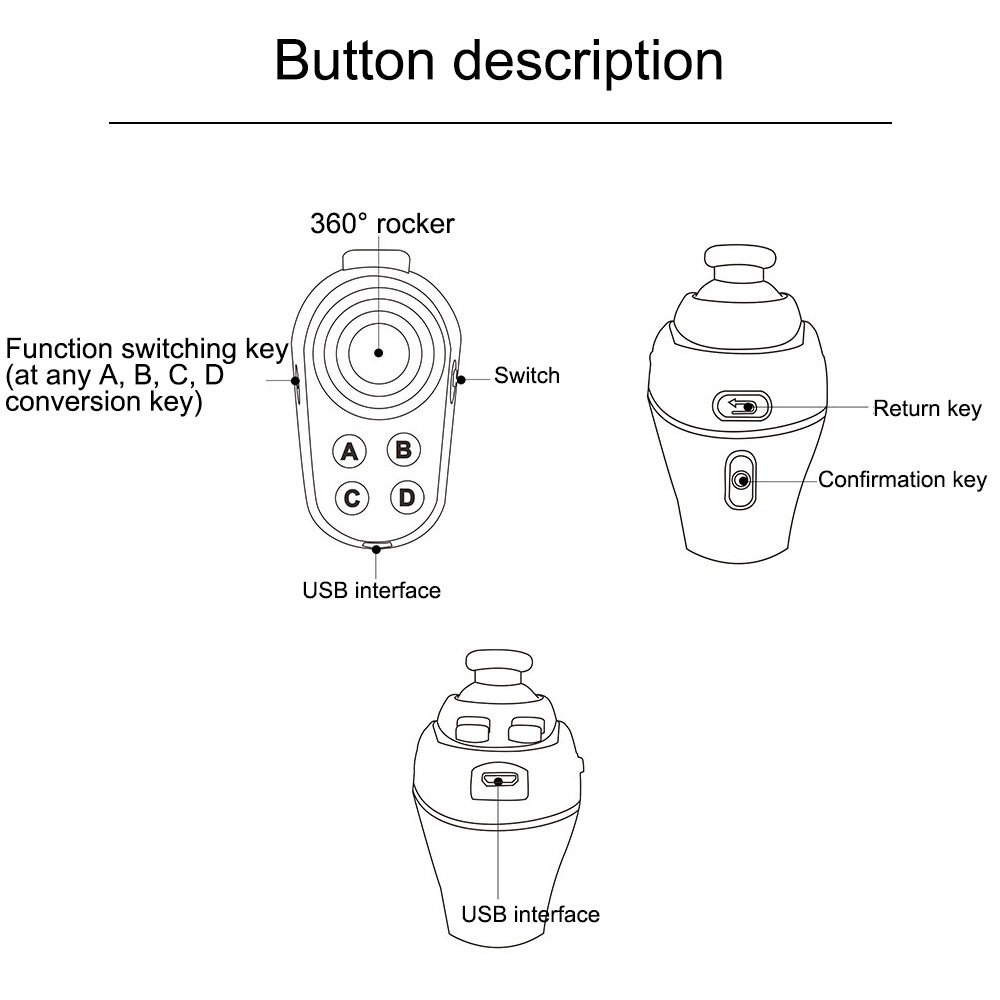 Button description

360° rocker

Function switching key
(at any A, B, C, D
conversion key)

Switch

A
B
C
D

USB interface

Return key

Confirmation key

USB interface