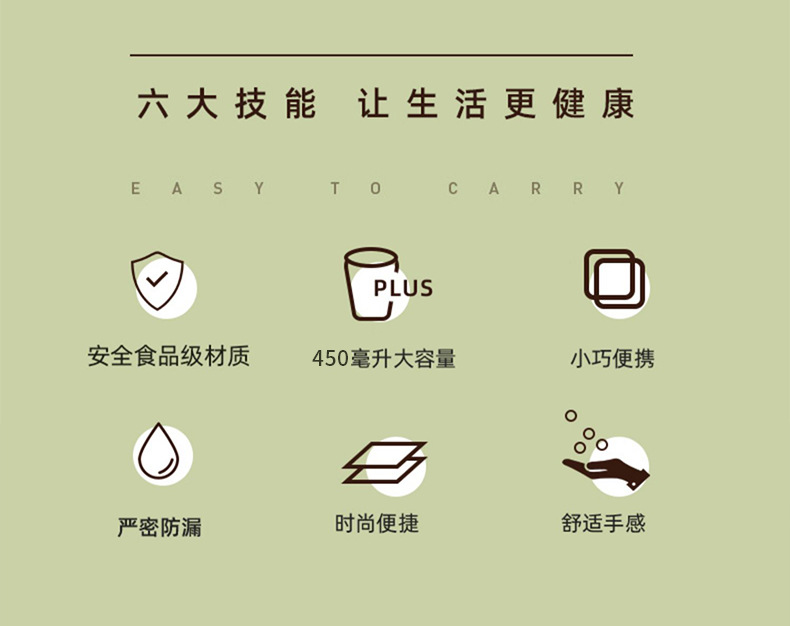 六大技能 让生活更健康

EASY TO CARRY

PLUS

安全食品级材质

450毫升大容量

小巧便携

严密防漏

时尚便捷

舒适手感