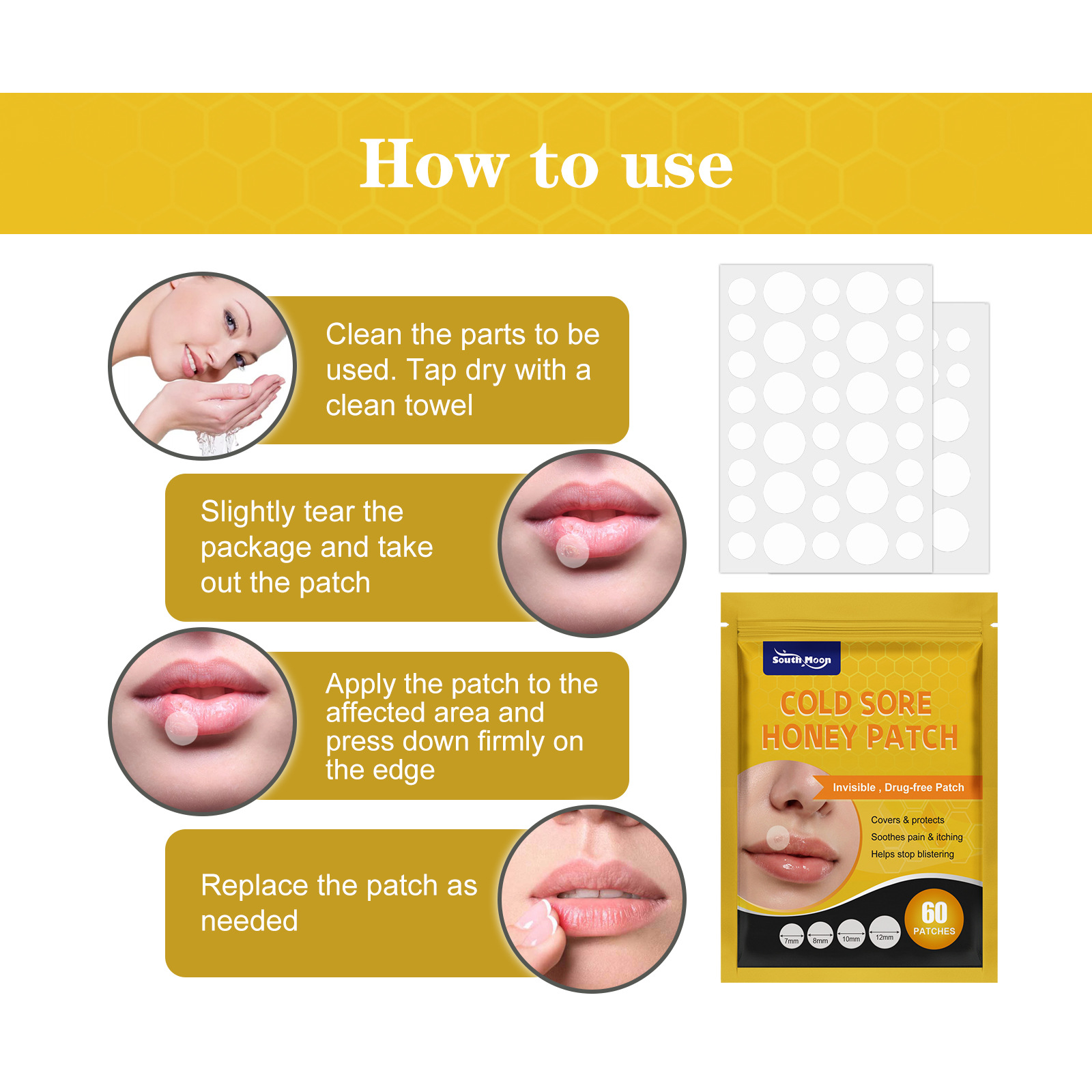 How to use

Clean the parts to be used. Tap dry with a clean towel

Slightly tear the package and take out the patch

Apply the patch to the affected area and press down firmly on the edge

Replace the patch as needed

South Moon

COLD SORE
HONEY PATCH

Invisible , Drug-free Patch

Covers & protects
Soothes pain & itching
Helps stop blistering

7mm 8mm 10mm 12mm

60
PATCHES