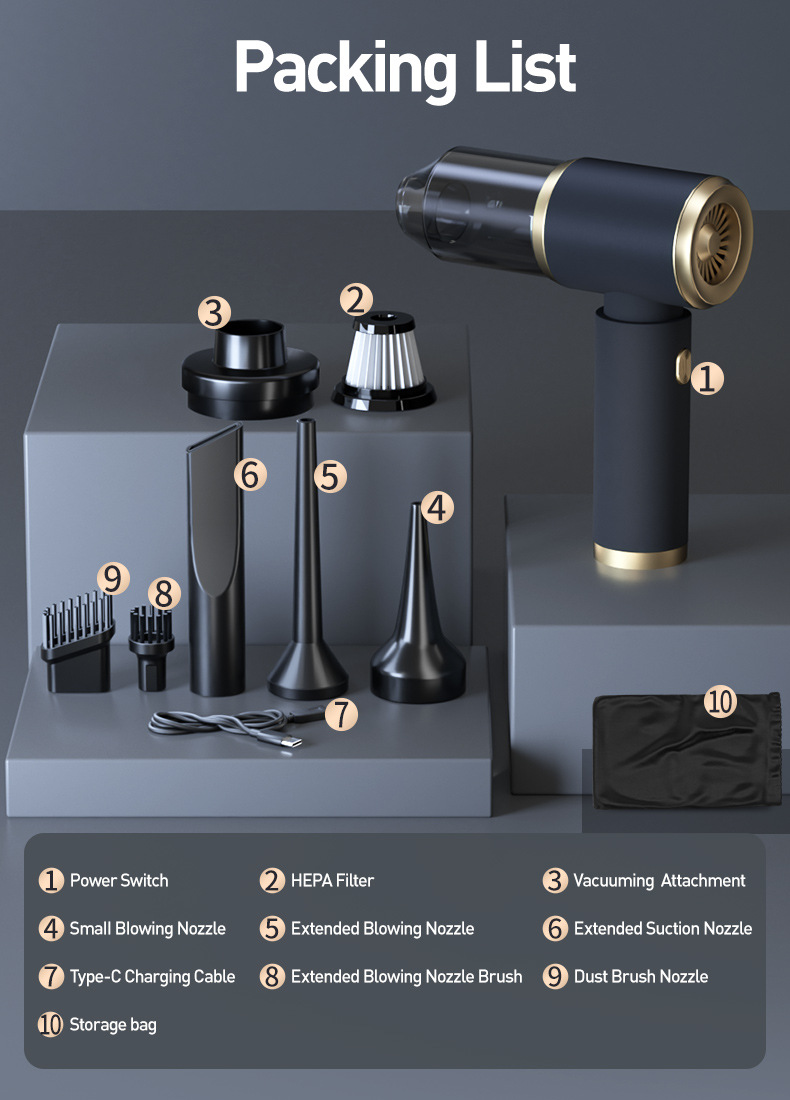 Packing List

3
2
1
6
5
4
9
8
7
10

1 Power Switch
2 HEPA Filter
3 Vacuuming Attachment
4 Small Blowing Nozzle
5 Extended Blowing Nozzle
6 Extended Suction Nozzle
7 Type-C Charging Cable
8 Extended Blowing Nozzle Brush
9 Dust Brush Nozzle
10 Storage bag