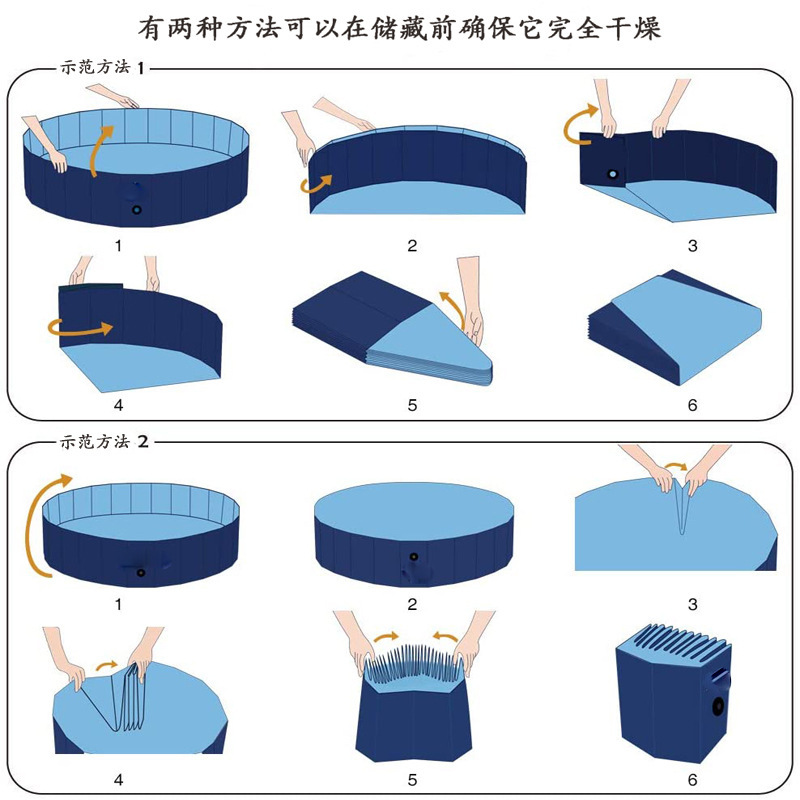 有两种方法可以在储藏前确保它完全干燥

示范方法 1

1
2
3
4
5
6

示范方法 2

1
2
3
4
5
6