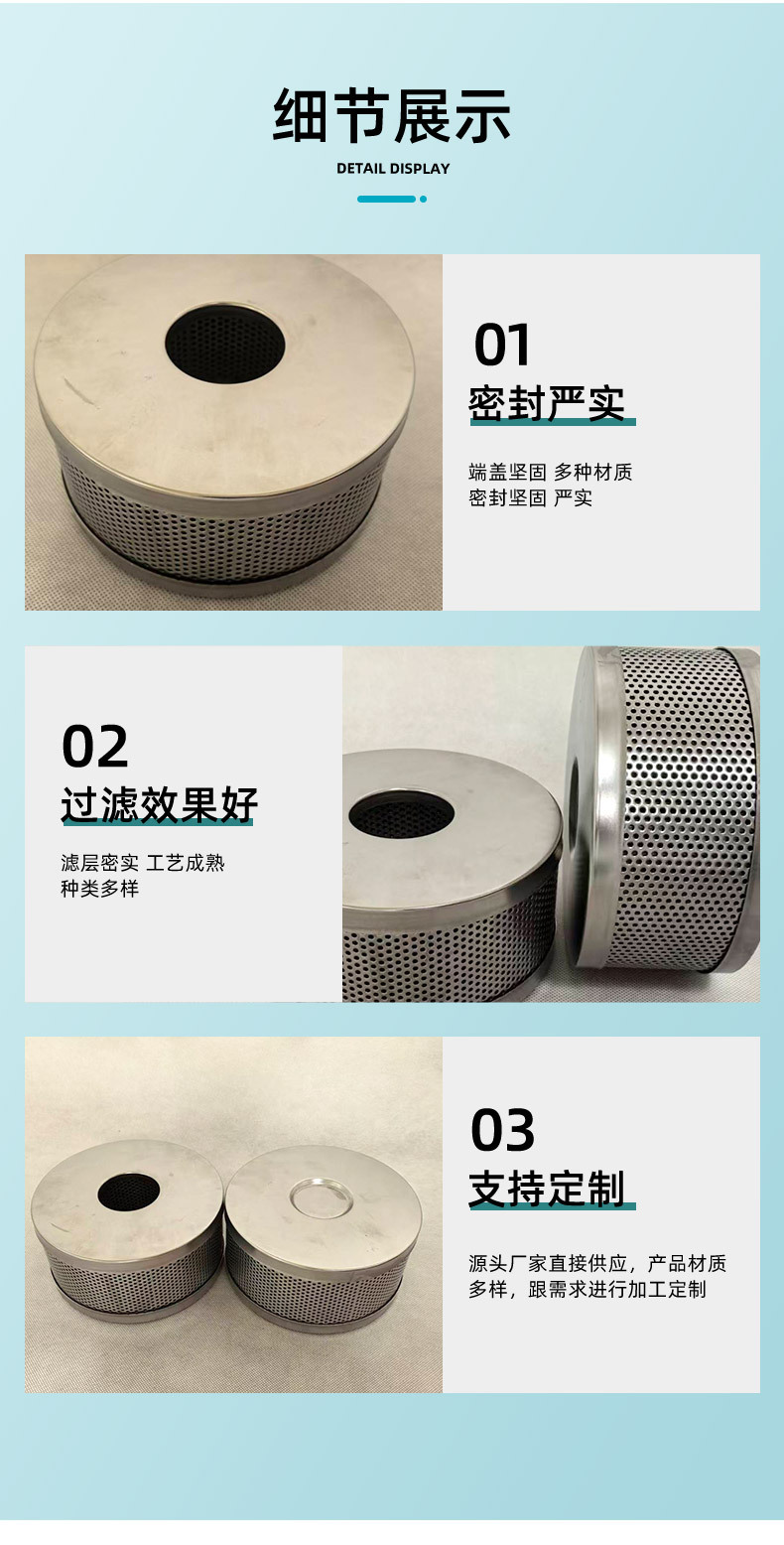 细节展示
DETAIL DISPLAY

01
密封严实

端盖坚固 多种材质
密封坚固 严实

02
过滤效果好

滤层密实 工艺成熟
种类多样

03
支持定制

源头厂家直接供应，产品材质多样，跟需求进行加工定制