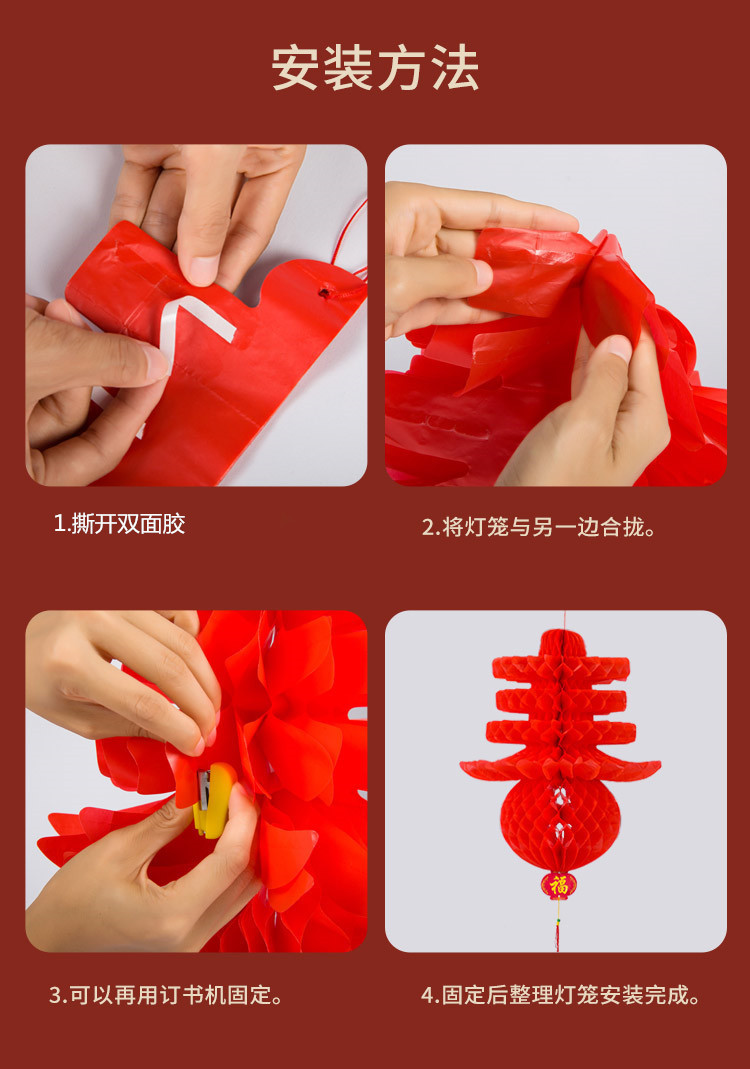 安装方法

1.撕开双面胶

2.将灯笼与另一边合拢。

3.可以再用订书机固定。

福

4.固定后整理灯笼安装完成。