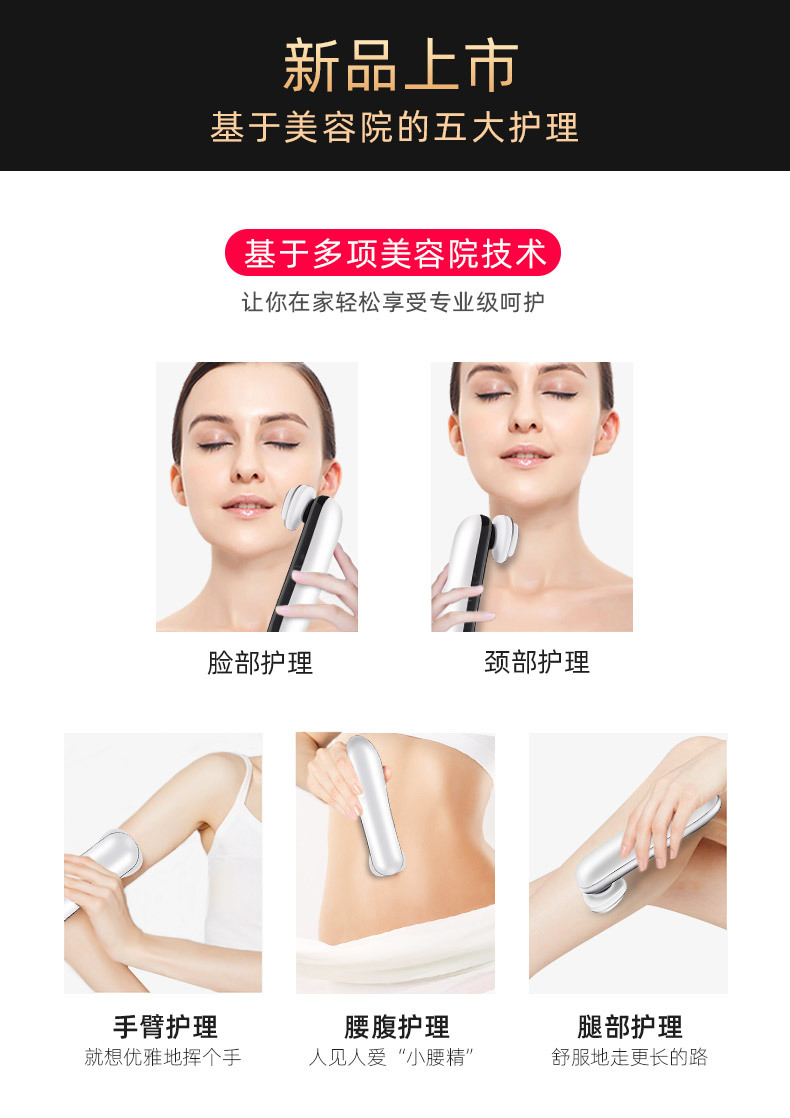 新品上市
基于美容院的五大护理

基于多项美容院技术
让你在家轻松享受专业级呵护

脸部护理

颈部护理

手臂护理
就想优雅地挥个手

腰腹护理
人见人爱“小腰精”

腿部护理
舒服地走更长的路