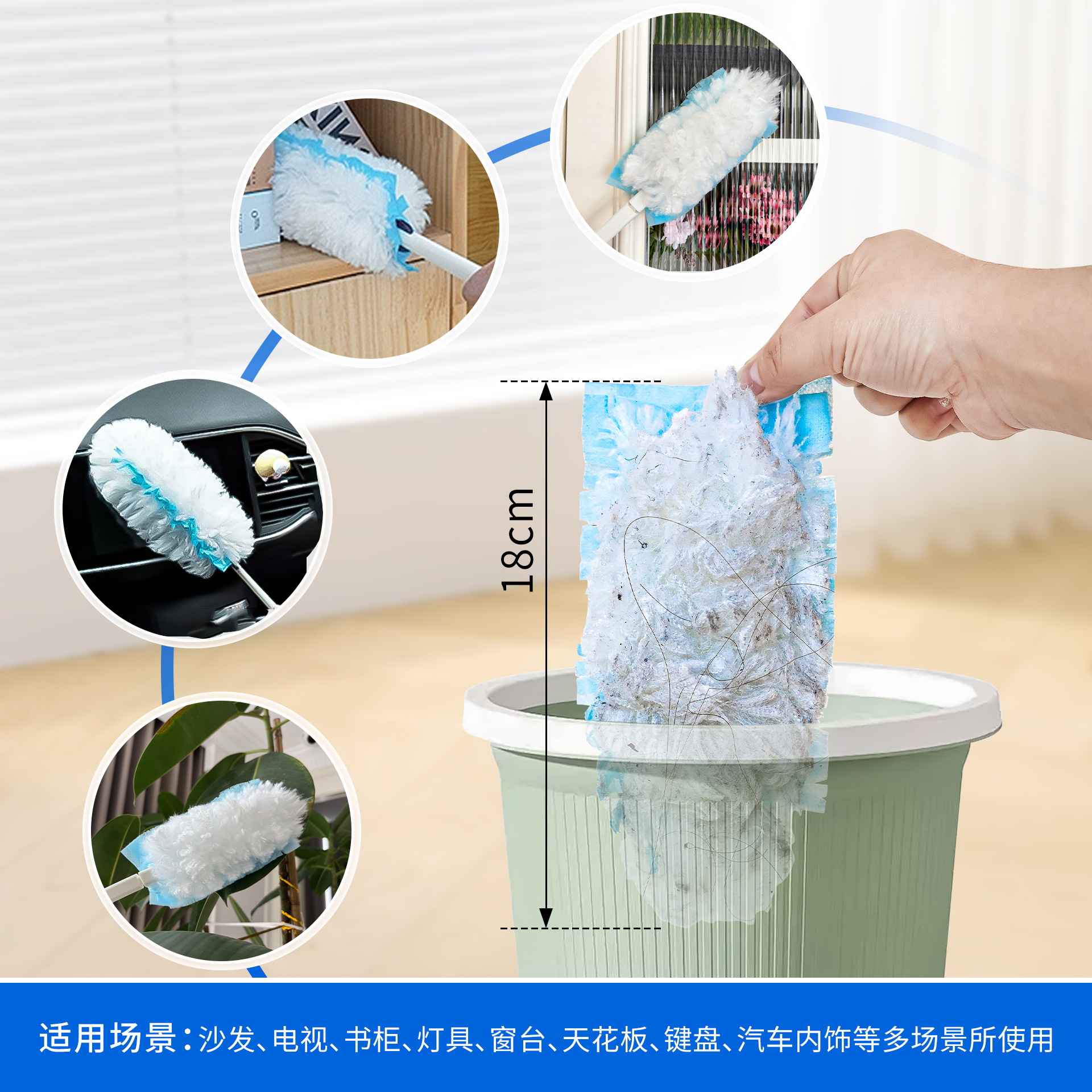 18cm

适用场景：沙发、电视、书柜、灯具、窗台、天花板、键盘、汽车内饰等多场景所使用