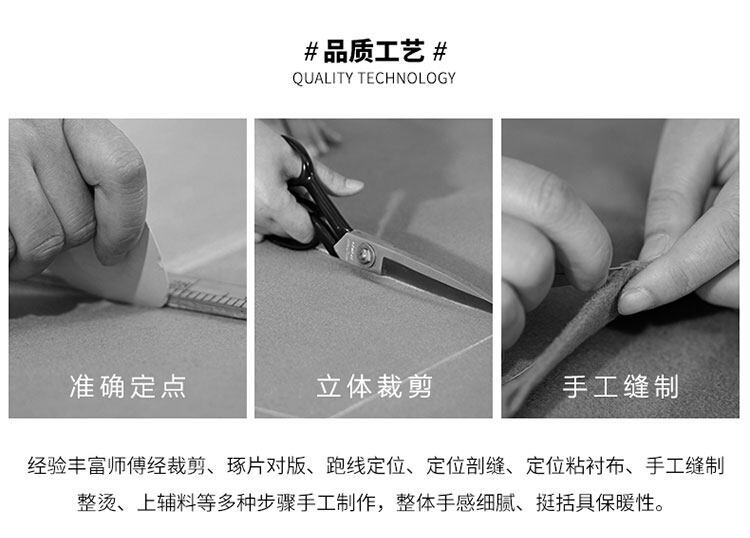 # 品质工艺 #
QUALITY TECHNOLOGY

准确定点

立体裁剪

手工缝制

经验丰富师傅经裁剪、琢片对版、跑线定位、定位剖缝、定位粘衬布、手工缝制整烫、上辅料等多种步骤手工制作，整体手感细腻、挺括具保暖性。