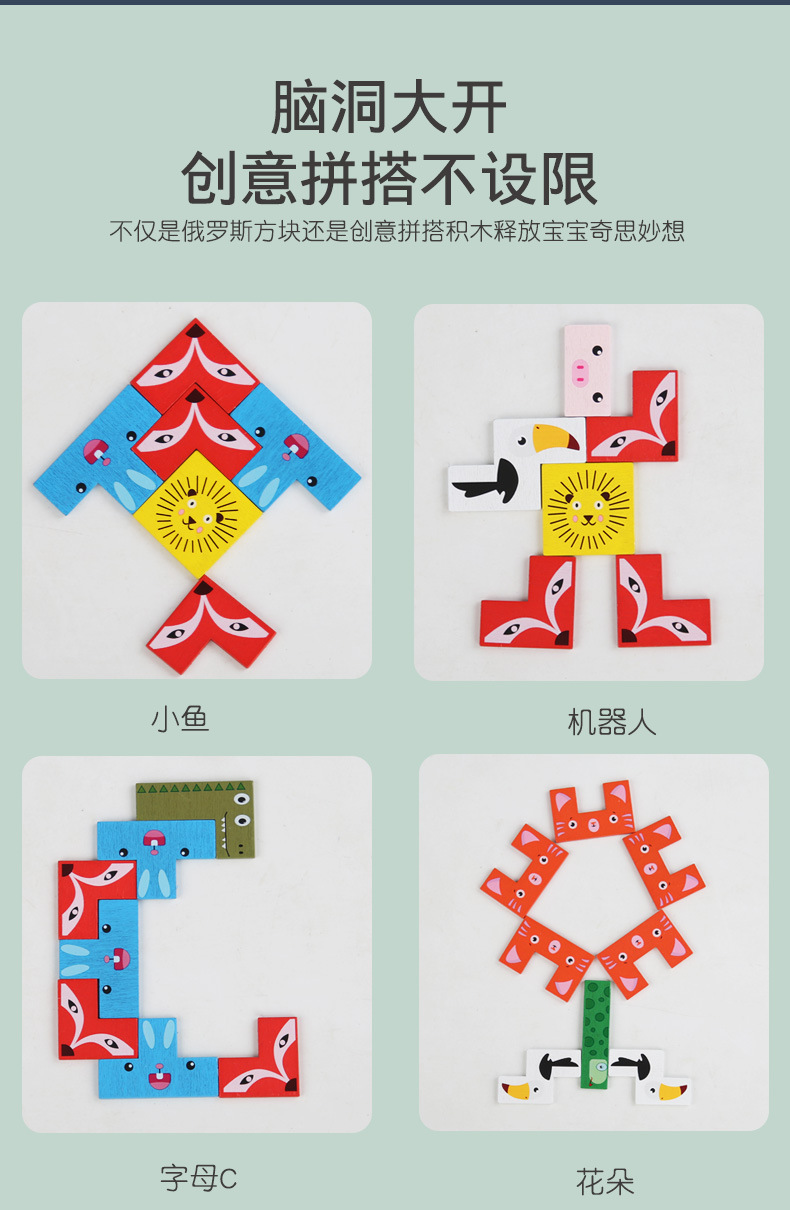 脑洞大开
创意拼搭不设限
不仅是俄罗斯方块还是创意拼搭积木释放宝宝奇思妙想

小鱼

机器人

字母C

花朵