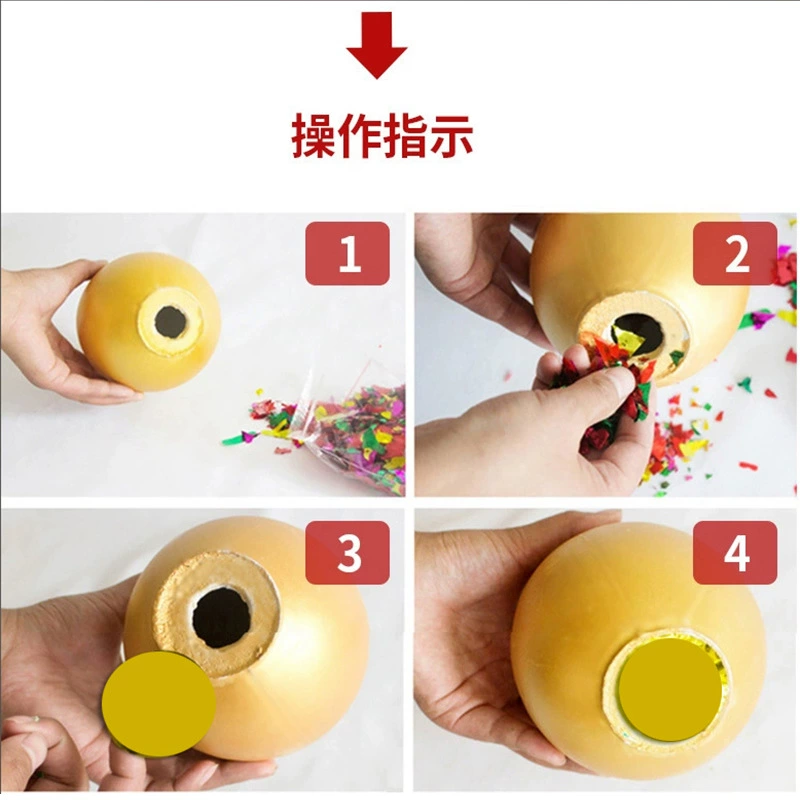 操作指示

1

2

3

4