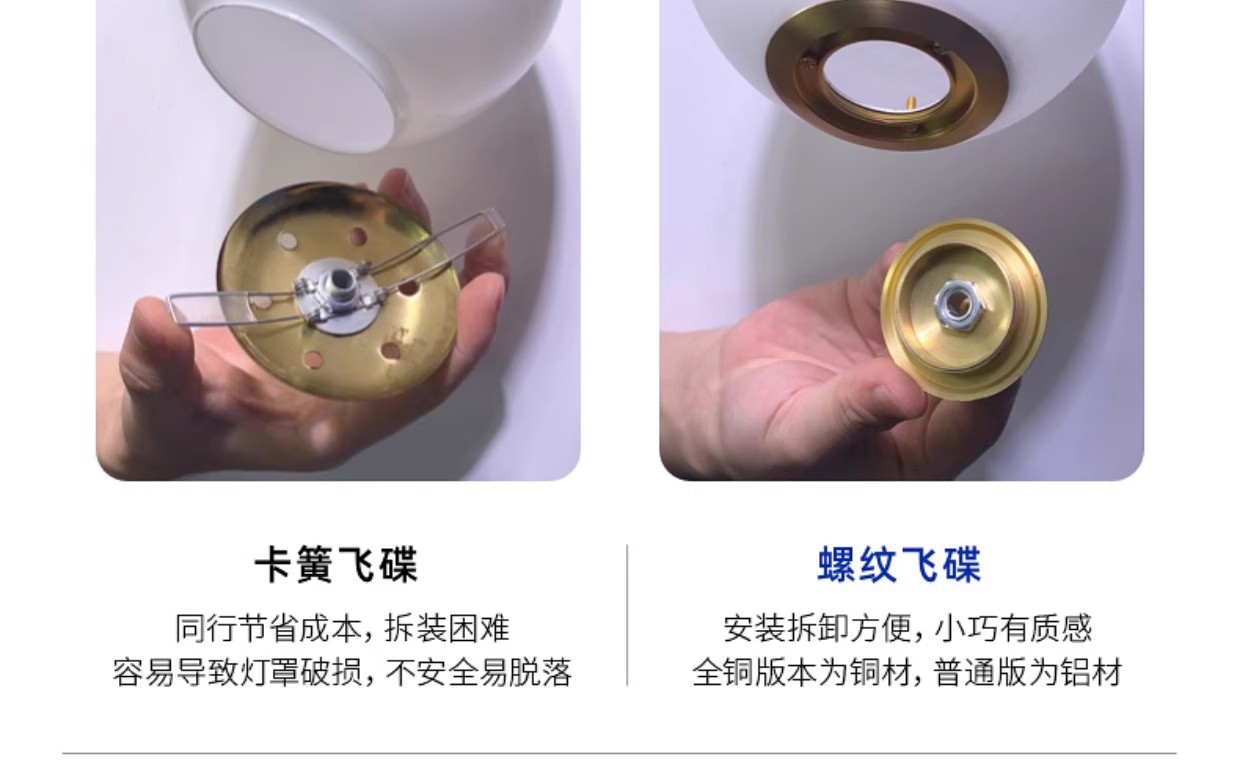 卡簧飞碟

同行节省成本，拆装困难
容易导致灯罩破损，不安全易脱落

螺纹飞碟

安装拆卸方便，小巧有质感
全铜版本为铜材，普通版为铝材